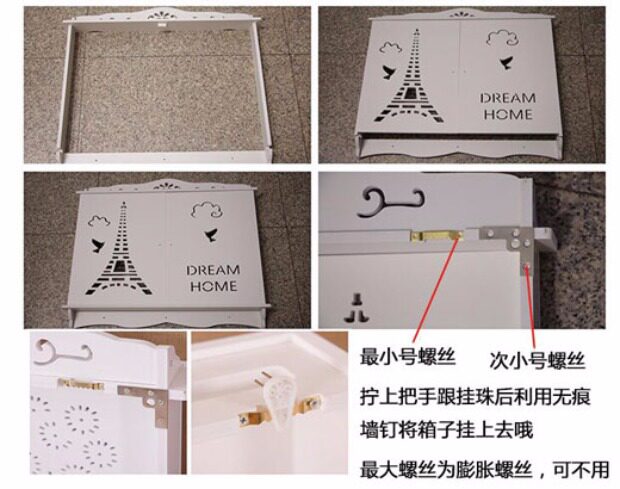 DREAM HOME

DREAM HOME

最小号螺丝

次小号螺丝

拧上把手跟挂珠后利用无痕墙钉将箱子挂上去哦

最大螺丝为膨胀螺丝，可不用