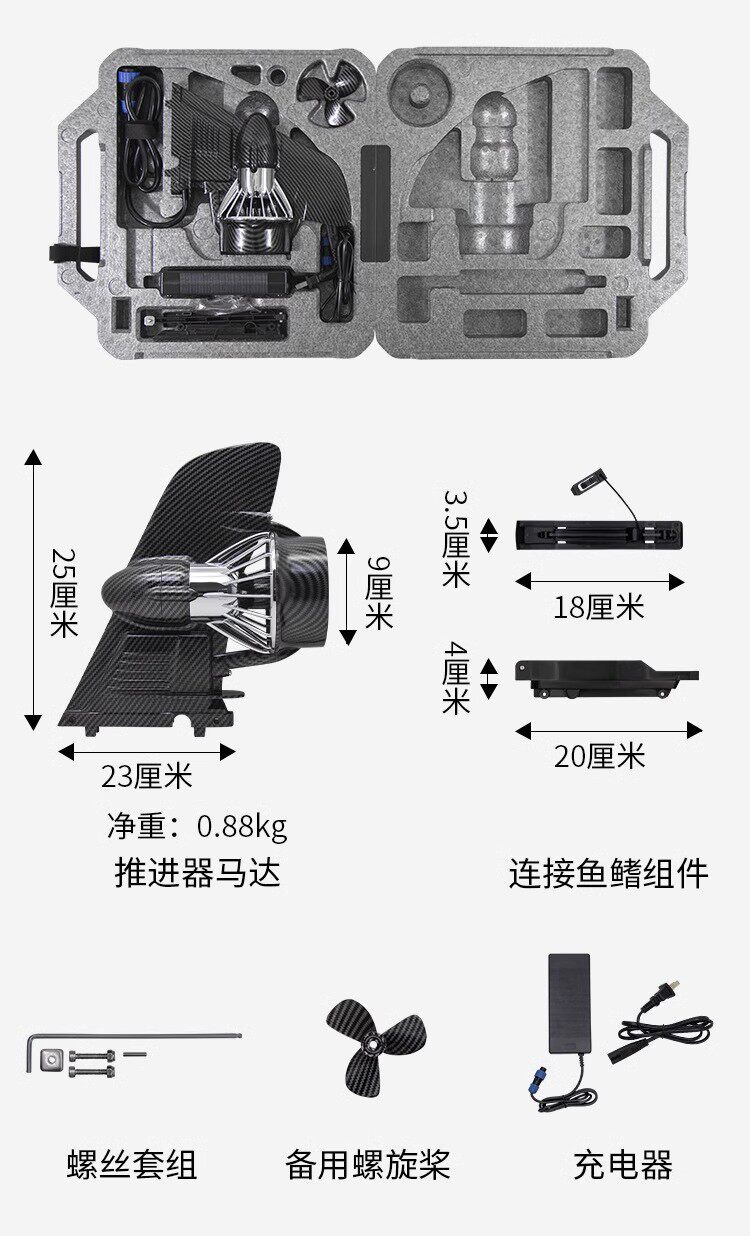 25厘米

9厘米

23厘米

净重：0.88kg

推进器马达

3.5厘米

18厘米

4厘米

20厘米

连接鱼鳍组件

螺丝套组

备用螺旋桨

充电器