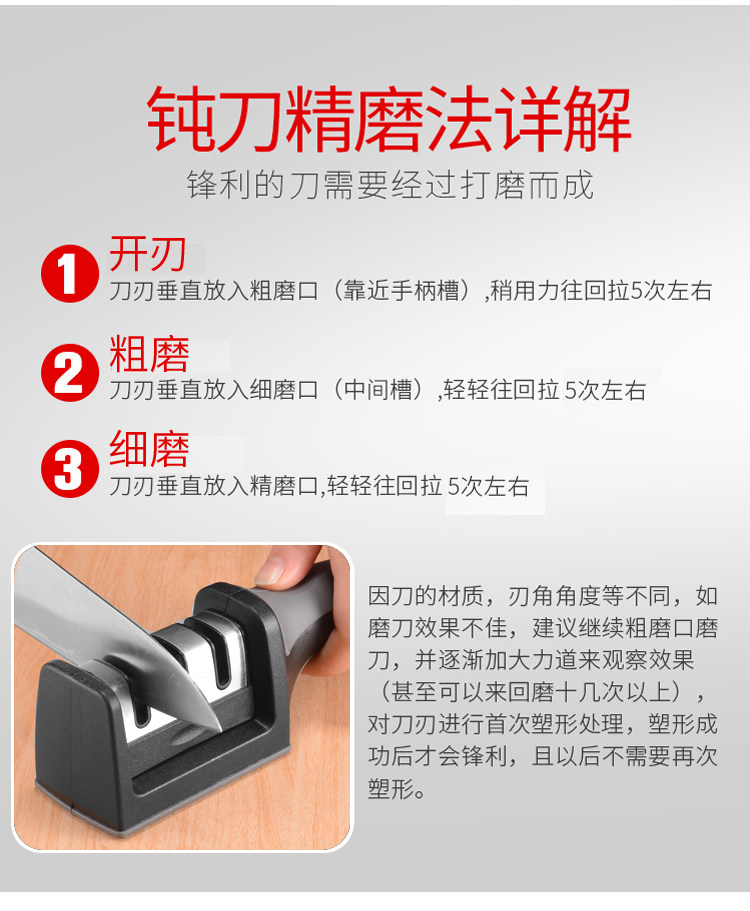 钝刀精磨法详解
锋利的刀需要经过打磨而成

1 开刃
刀刃垂直放入粗磨口（靠近手柄槽）,稍用力往回拉5次左右

2 粗磨
刀刃垂直放入细磨口（中间槽）,轻轻往回拉 5次左右

3 细磨
刀刃垂直放入精磨口,轻轻往回拉 5次左右

因刀的材质，刃角角度等不同，如磨刀效果不佳，建议继续粗磨口磨刀，并逐渐加大力道来观察效果（甚至可以来回磨十几次以上），对刀刃进行首次塑形处理，塑形成功后才会锋利，且以后不需要再次塑形。