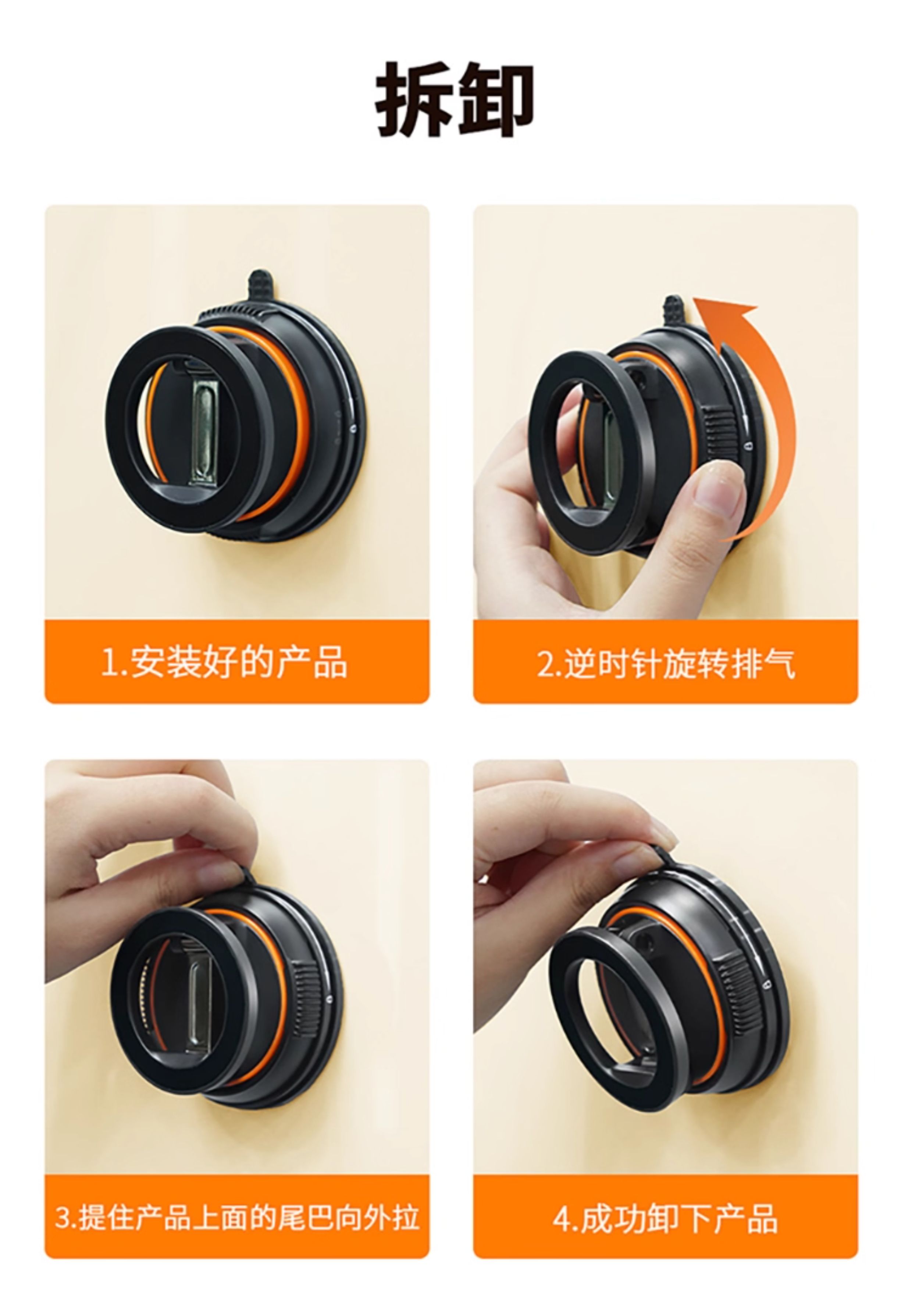 拆卸

1.安装好的产品

2.逆时针旋转排气

3.提住产品上面的尾巴向外拉

4.成功卸下产品