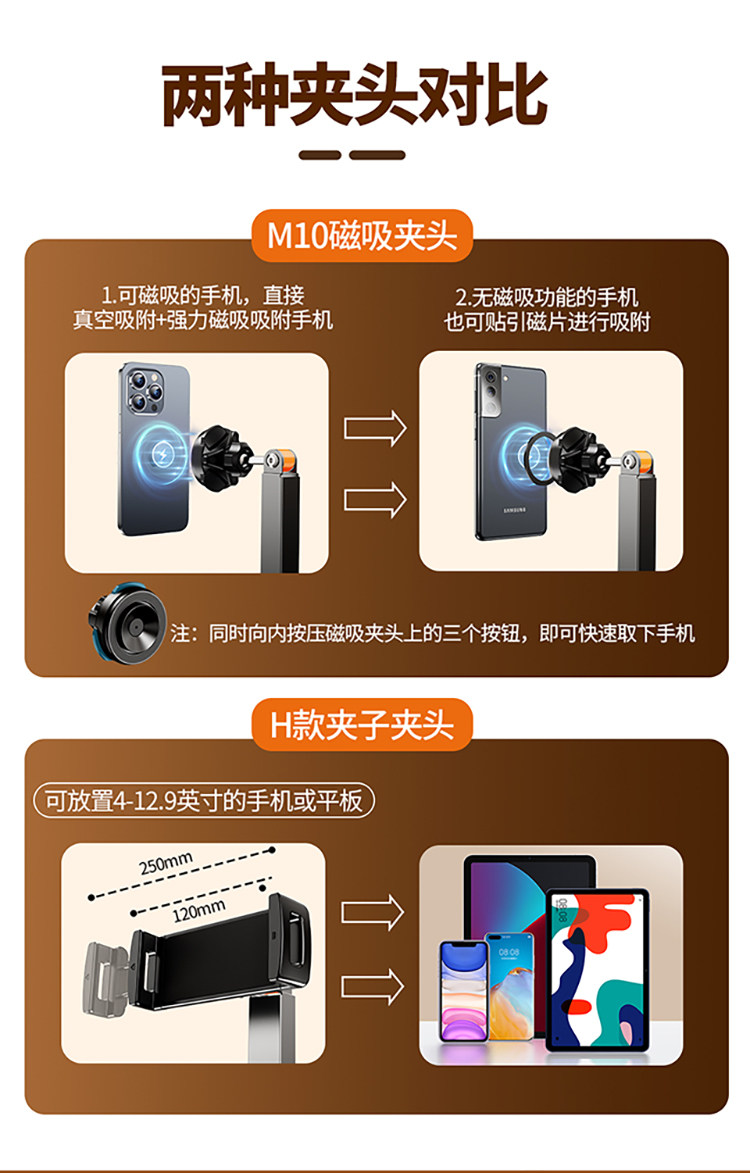 两种夹头对比

M10磁吸夹头

1.可磁吸的手机，直接真空吸附+强力磁吸吸附手机

2.无磁吸功能的手机也可贴引磁片进行吸附

SAMSUNG

注：同时向内按压磁吸夹头上的三个按钮，即可快速取下手机

H款夹子夹头

可放置4-12.9英寸的手机或平板

250mm

120mm

08:08

08:08