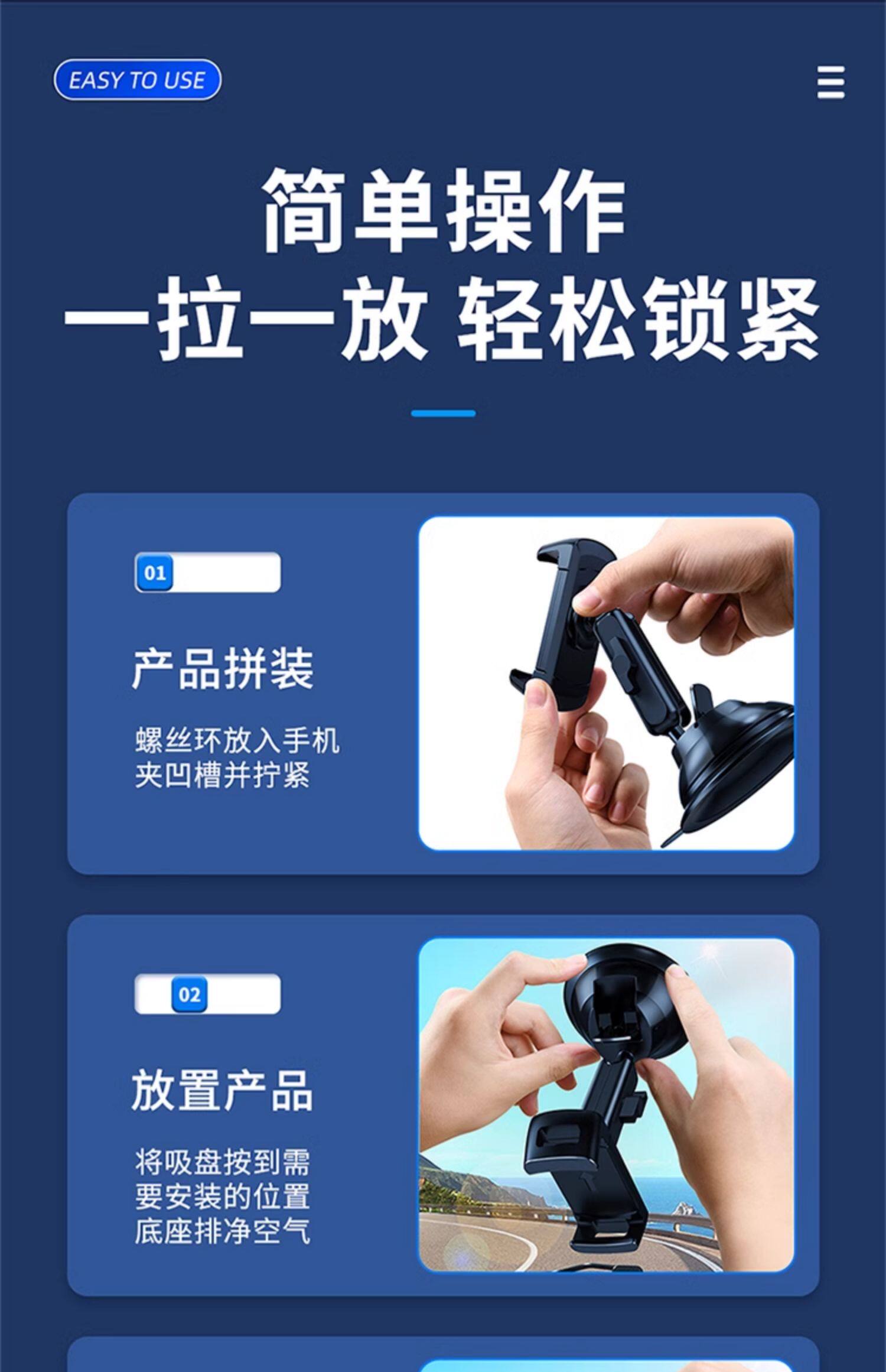 EASY TO USE

简单操作
一拉一放 轻松锁紧

01

产品拼装

螺丝环放入手机夹凹槽并拧紧

02

放置产品

将吸盘按到需要安装的位置底座排净空气