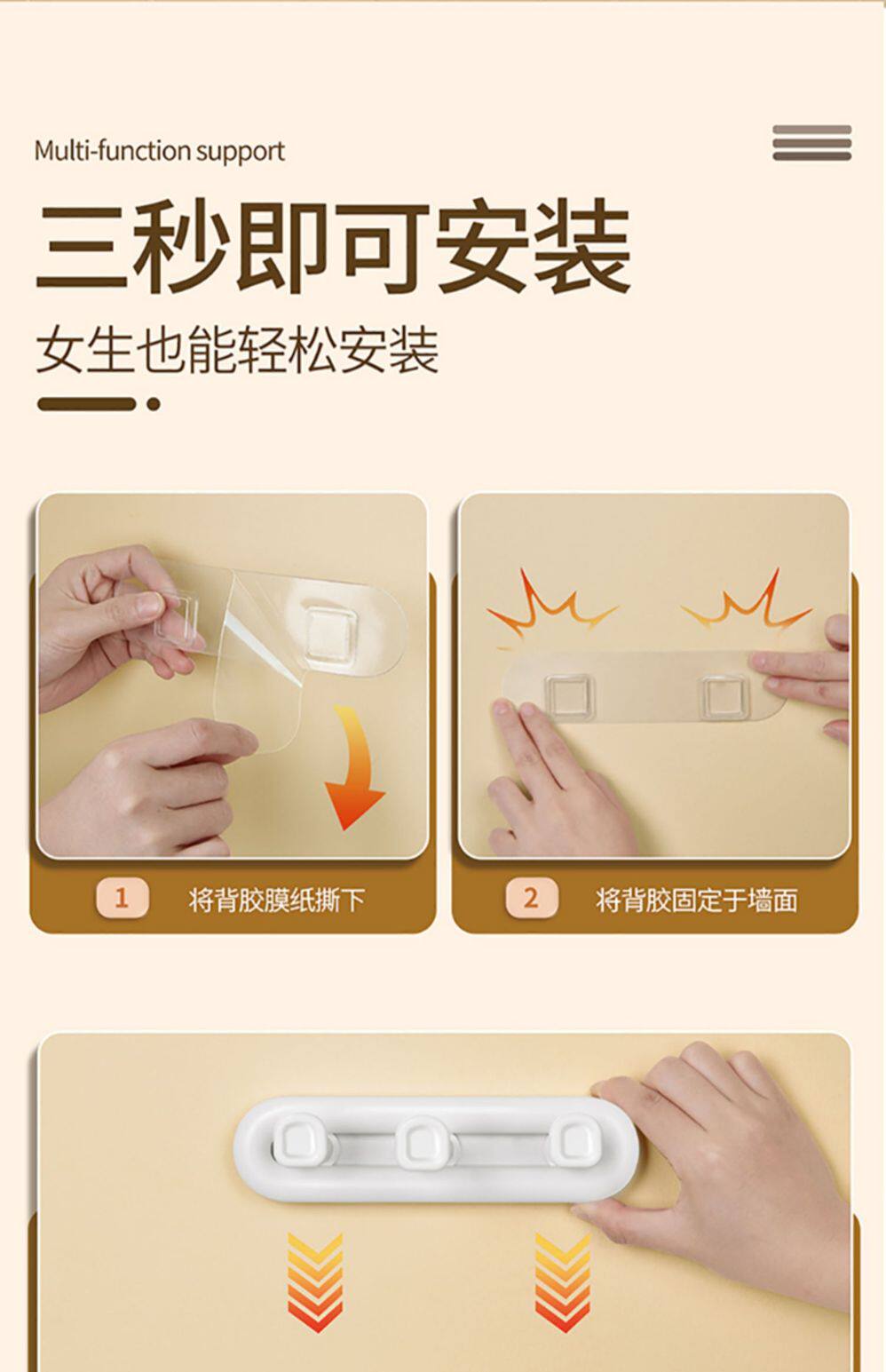 Multi-function support

三秒即可安装

女生也能轻松安装

1 将背胶膜纸撕下

2 将背胶固定于墙面