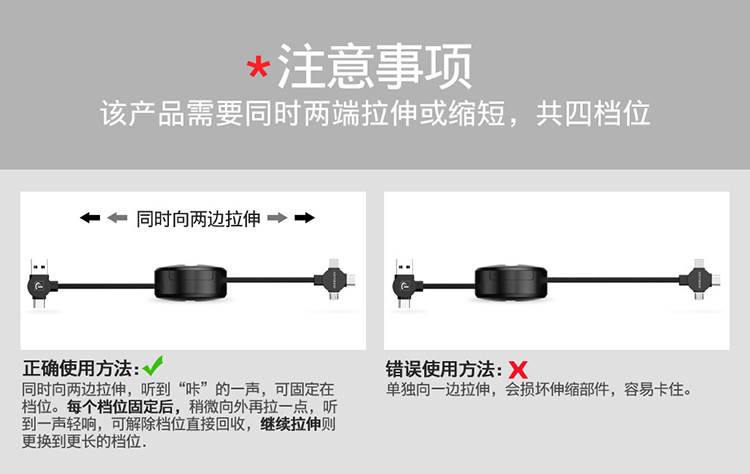 *注意事项
该产品需要同时两端拉伸或缩短，共四档位

同时向两边拉伸

正确使用方法：
同时向两边拉伸，听到“咔”的一声，可固定在档位。每个档位固定后，稍微向外再拉一点，听到一声轻响，可解除档位直接回收，继续拉伸则更换到更长的档位.

错误使用方法：
单独向一边拉伸，会损坏伸缩部件，容易卡住。