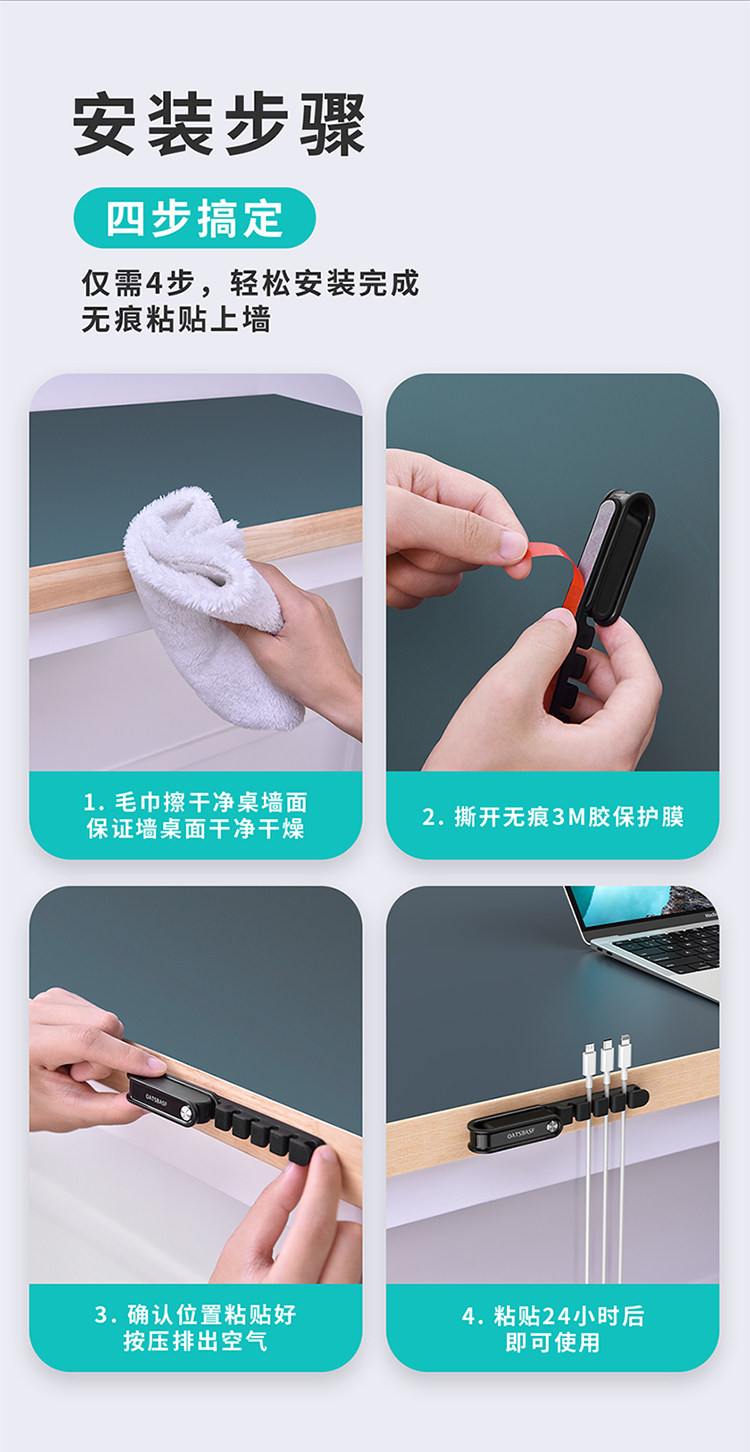 安装步骤

四步搞定

仅需4步，轻松安装完成
无痕粘贴上墙

1. 毛巾擦干净桌墙面
保证墙桌面干净干燥

2. 撕开无痕3M胶保护膜

OATSBASF

3. 确认位置粘贴好
按压排出空气

OATSBASF

4. 粘贴24小时后
即可使用