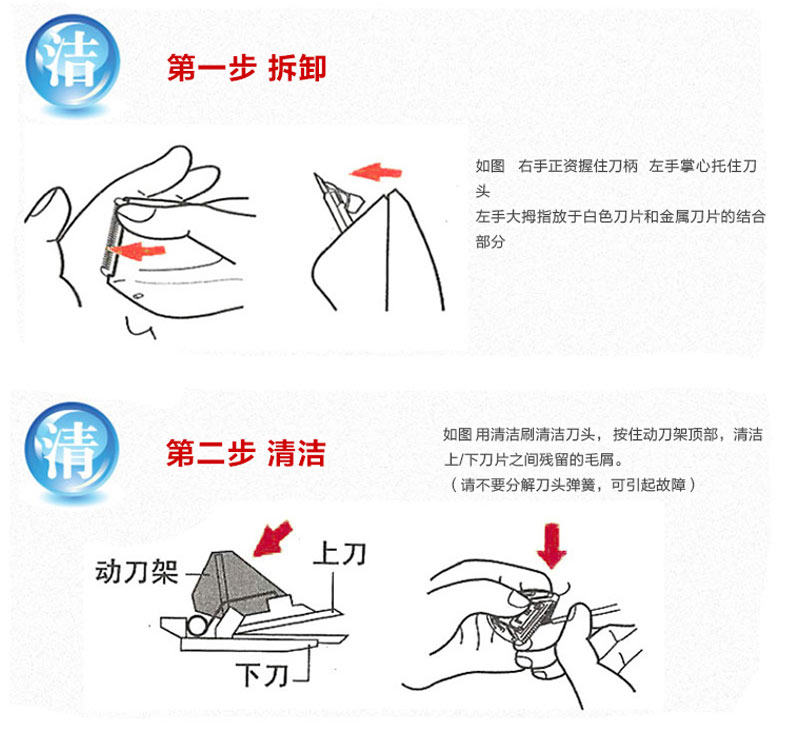 洁

第一步 拆卸

如图 右手正资握住刀柄 左手掌心托住刀头
左手大拇指放于白色刀片和金属刀片的结合部分

清

第二步 清洁

如图 用清洁刷清洁刀头，按住动刀架顶部，清洁上/下刀片之间残留的毛屑。
（请不要分解刀头弹簧，可引起故障）

动刀架
上刀
下刀