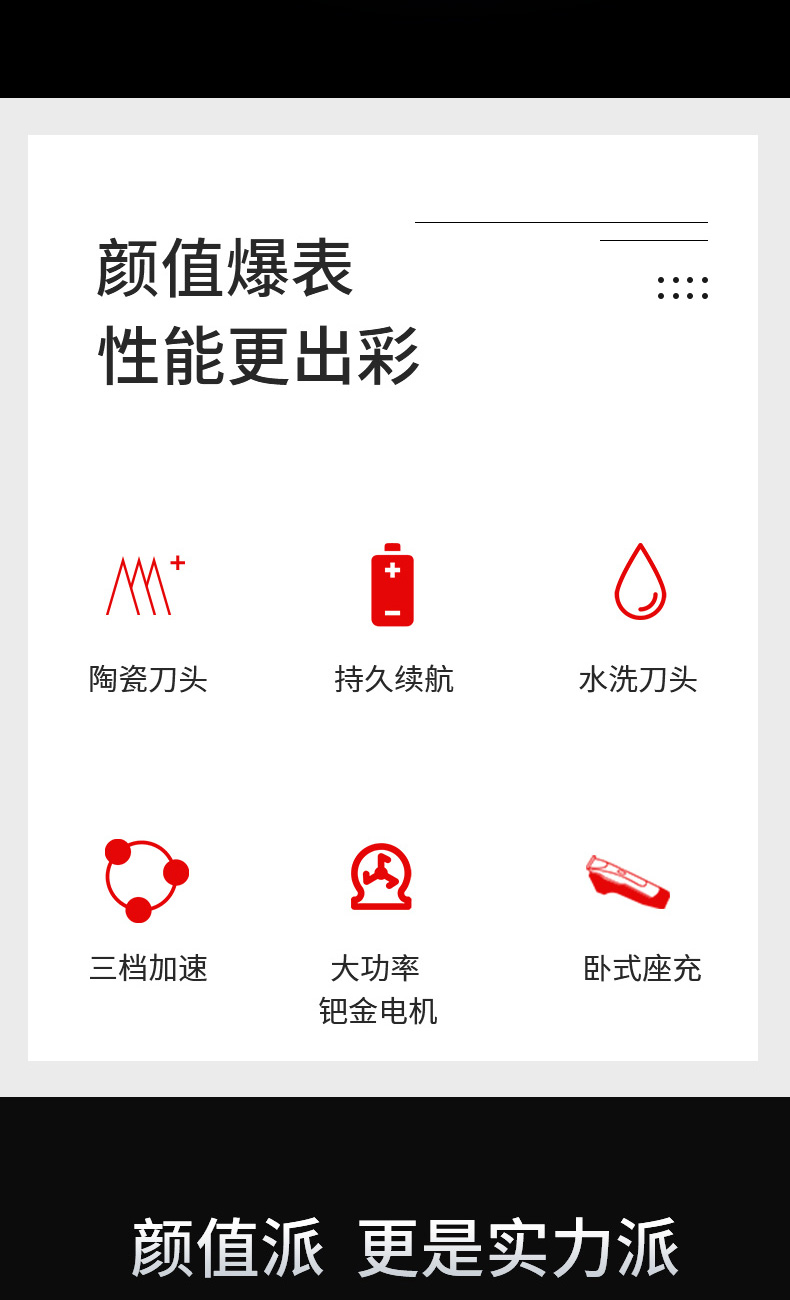 颜值爆表
性能更出彩

陶瓷刀头

持久续航

水洗刀头

三档加速

大功率
钯金电机

卧式座充

颜值派 更是实力派