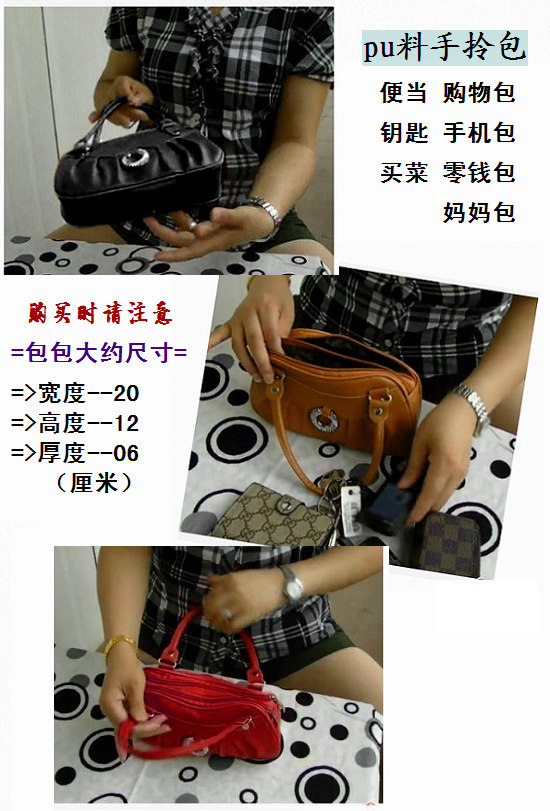 pu料手拎包

便当 购物包
钥匙 手机包
买菜 零钱包
妈妈包

购买时请注意
=包包大约尺寸=
=>宽度--20
=>高度--12
=>厚度--06
（厘米）