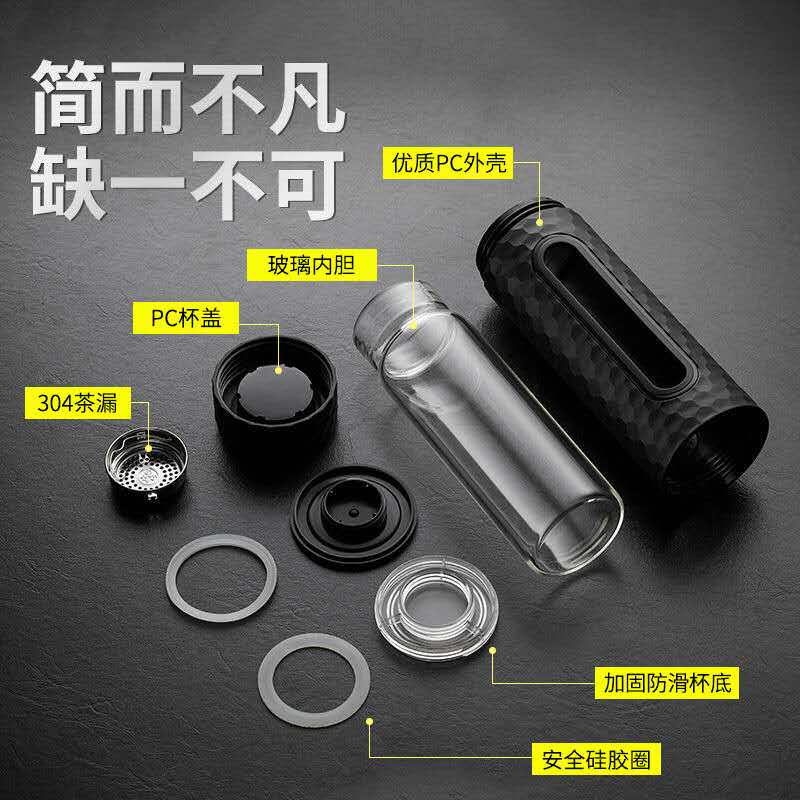 简而不凡
缺一不可

优质PC外壳

玻璃内胆

PC杯盖

304茶漏

加固防滑杯底

安全硅胶圈