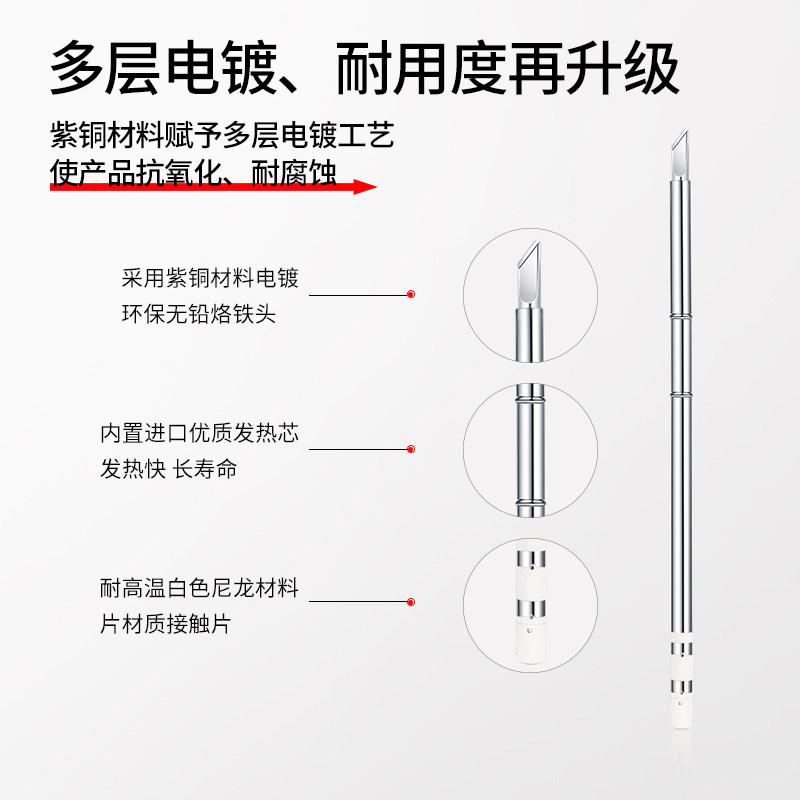 多层电镀、耐用度再升级

紫铜材料赋予多层电镀工艺
使产品抗氧化、耐腐蚀

采用紫铜材料电镀
环保无铅烙铁头

内置进口优质发热芯
发热快 长寿命

耐高温白色尼龙材料
片材质接触片