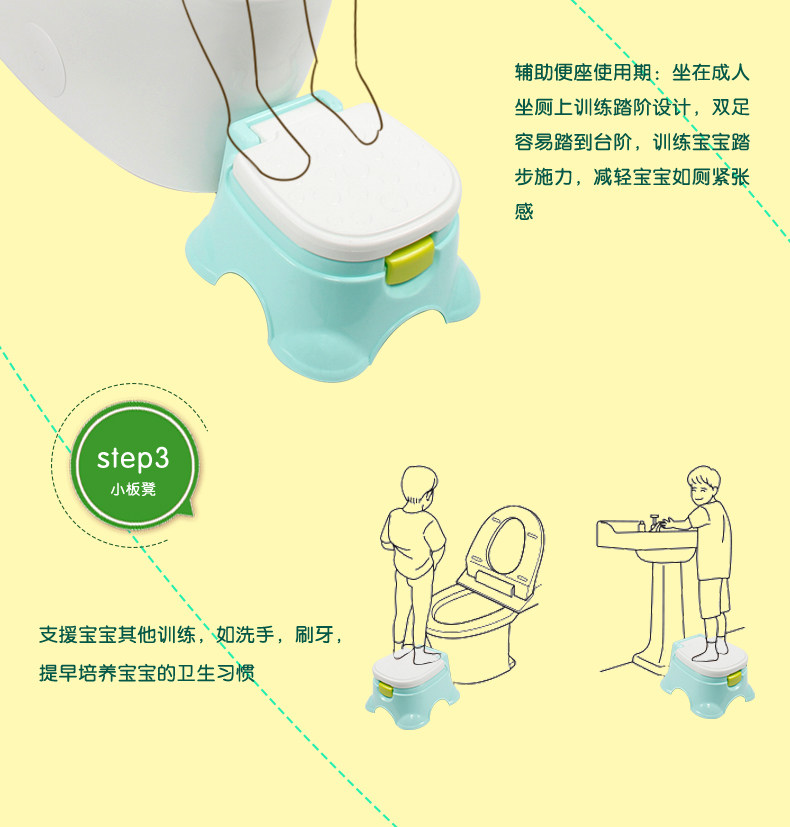 辅助便座使用期：坐在成人坐厕上训练踏阶设计，双足容易踏到台阶，训练宝宝踏步施力，减轻宝宝如厕紧张感

step3
小板凳

支援宝宝其他训练，如洗手，刷牙，提早培养宝宝的卫生习惯