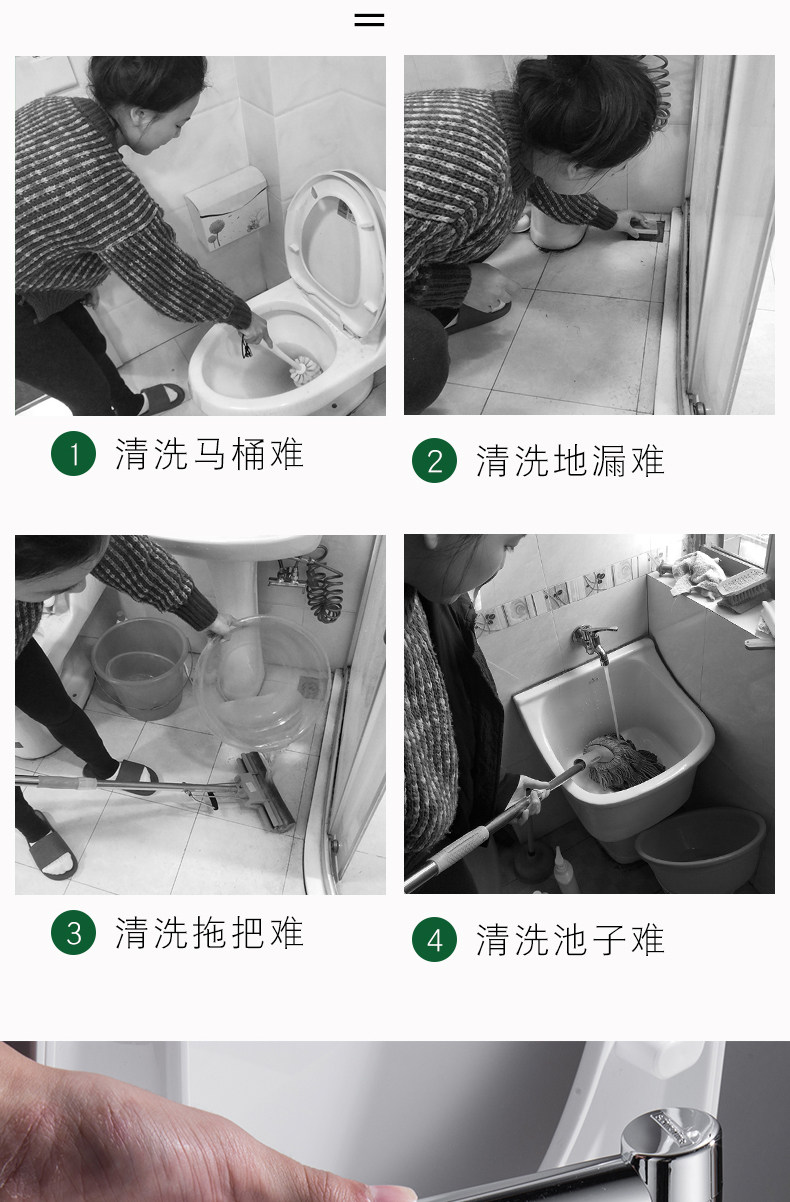 1 清洗马桶难

2 清洗地漏难

3 清洗拖把难

4 清洗池子难