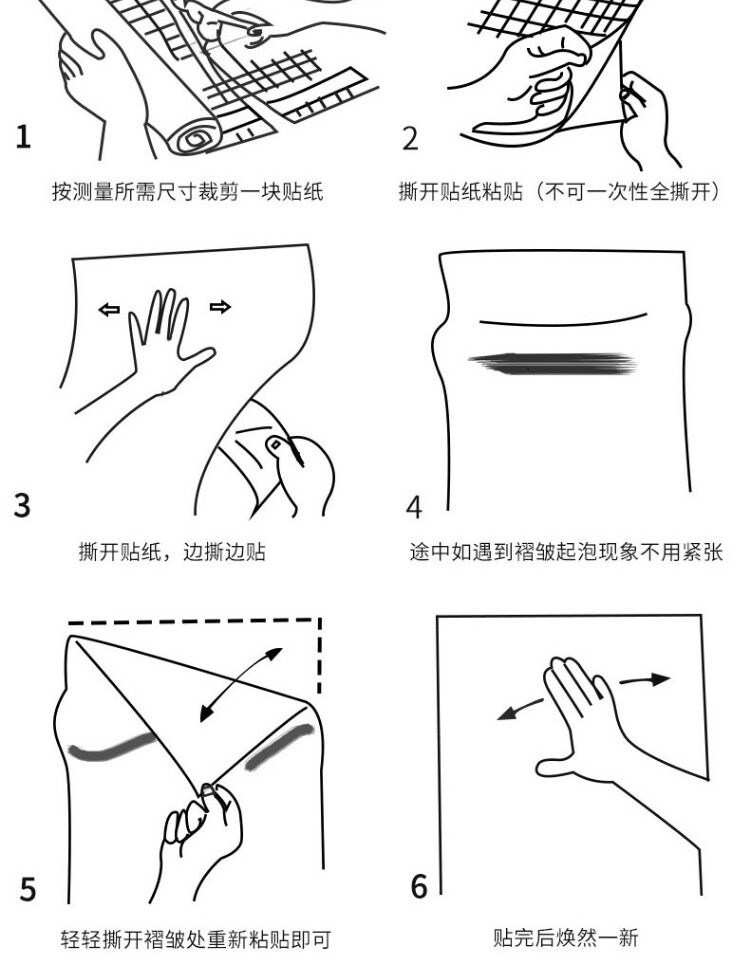 1

按测量所需尺寸裁剪一块贴纸

2

撕开贴纸粘贴（不可一次性全撕开）

3

撕开贴纸，边撕边贴

4

途中如遇到褶皱起泡现象不用紧张

5

轻轻撕开褶皱处重新粘贴即可

6

贴完后焕然一新