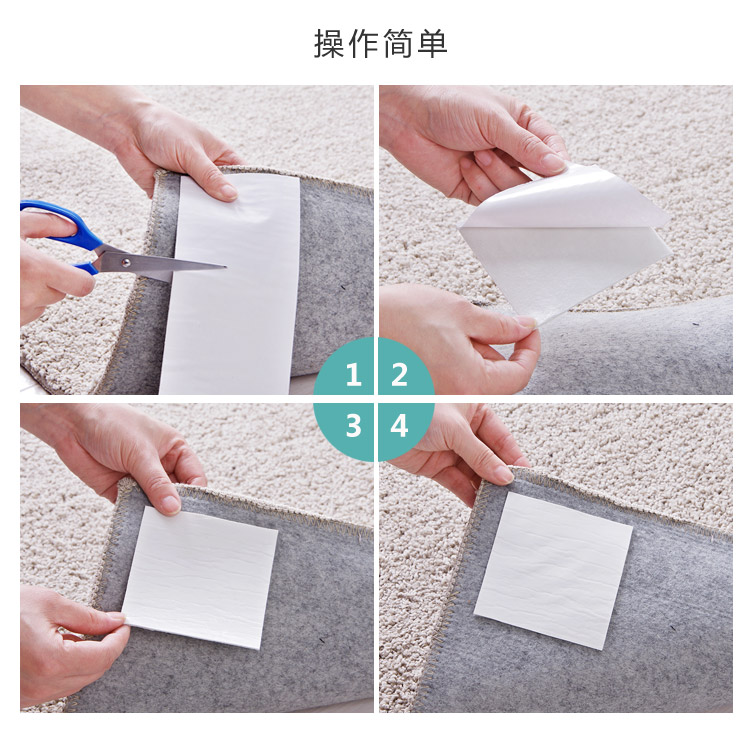 操作简单

1 2
3 4