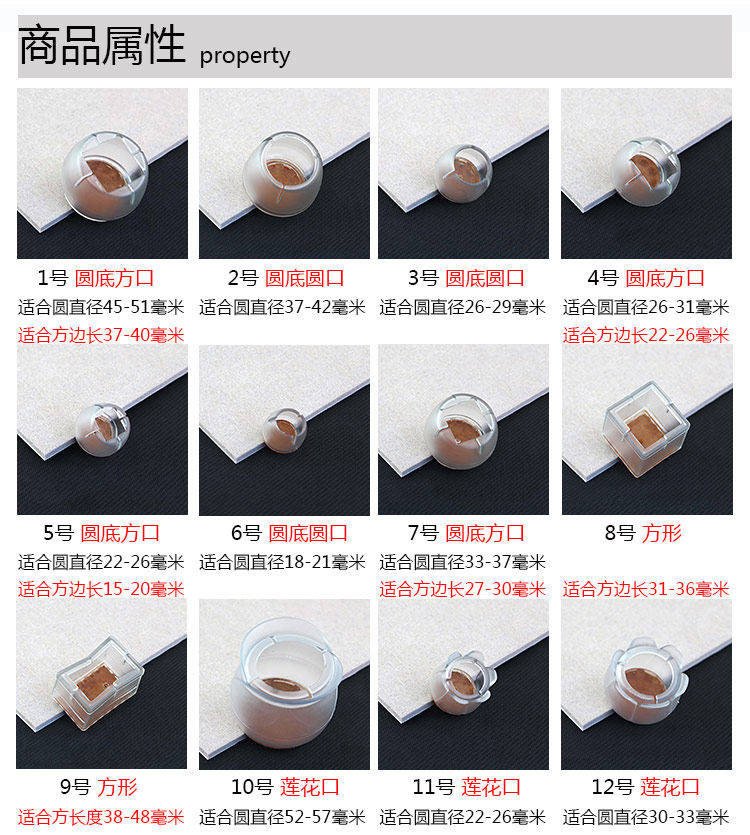 商品属性 property

1号 圆底方口
适合圆直径45-51毫米
适合方边长37-40毫米

2号 圆底圆口
适合圆直径37-42毫米

3号 圆底圆口
适合圆直径26-29毫米

4号 圆底方口
适合圆直径26-31毫米
适合方边长22-26毫米

5号 圆底方口
适合圆直径22-26毫米
适合方边长15-20毫米

6号 圆底圆口
适合圆直径18-21毫米

7号 圆底方口
适合圆直径33-37毫米
适合方边长27-30毫米

8号 方形
适合方边长31-36毫米

9号 方形
适合方长度38-48毫米

10号 莲花口
适合圆直径52-57毫米

11号 莲花口
适合圆直径22-26毫米

12号 莲花口
适合圆直径30-33毫米