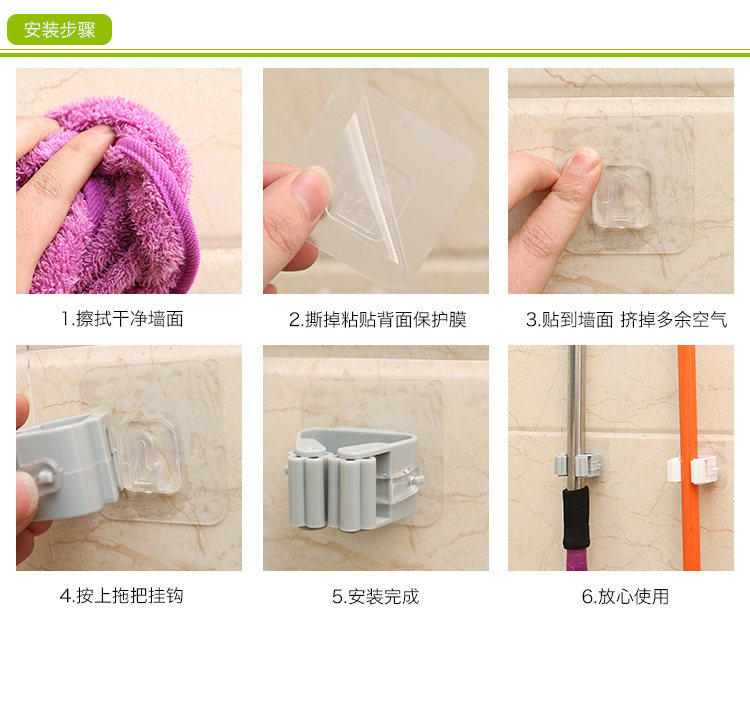 安装步骤

1.擦拭干净墙面

2.撕掉粘贴背面保护膜

3.贴到墙面 挤掉多余空气

4.按上拖把挂钩

5.安装完成

6.放心使用