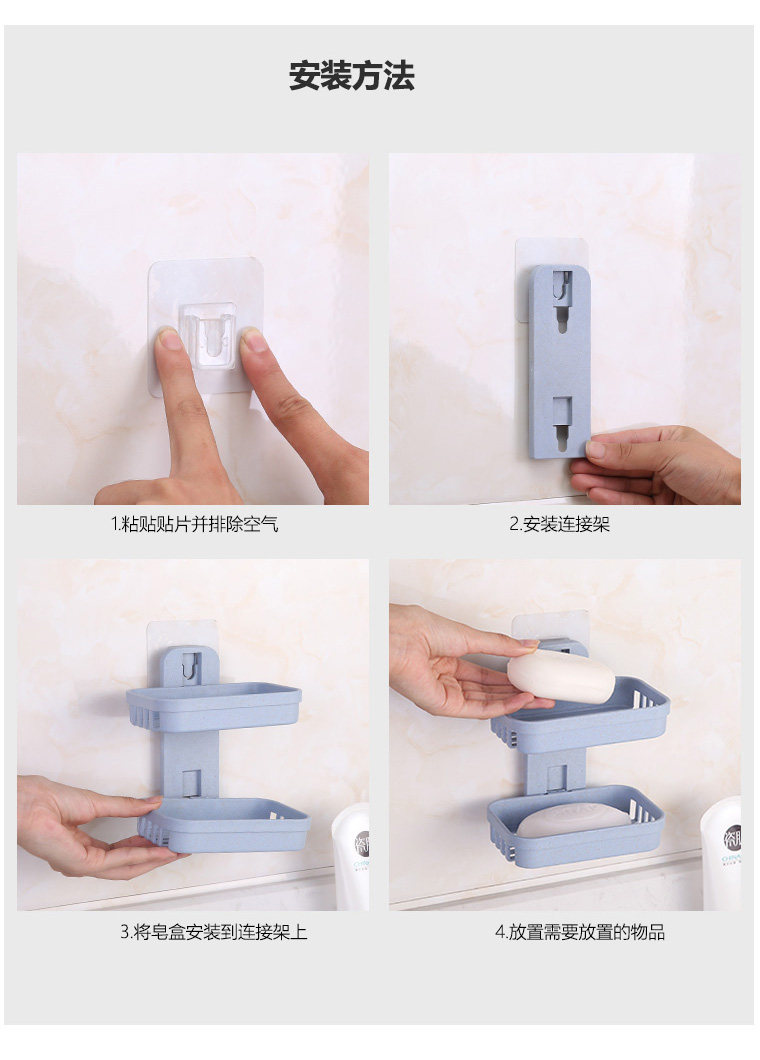 安装方法

1.粘贴贴片并排除空气

2.安装连接架

3.将皂盒安装到连接架上

4.放置需要放置的物品