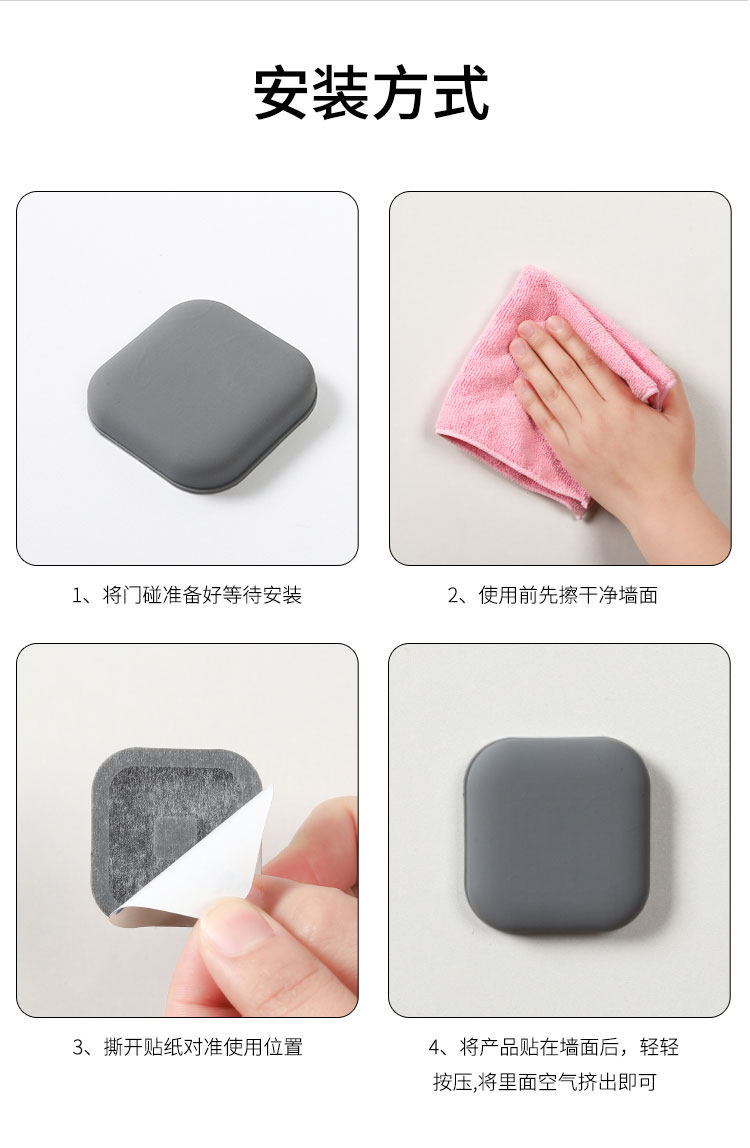 安装方式

1、将门碰准备好等待安装

2、使用前先擦干净墙面

3、撕开贴纸对准使用位置

4、将产品贴在墙面后，轻轻按压,将里面空气挤出即可