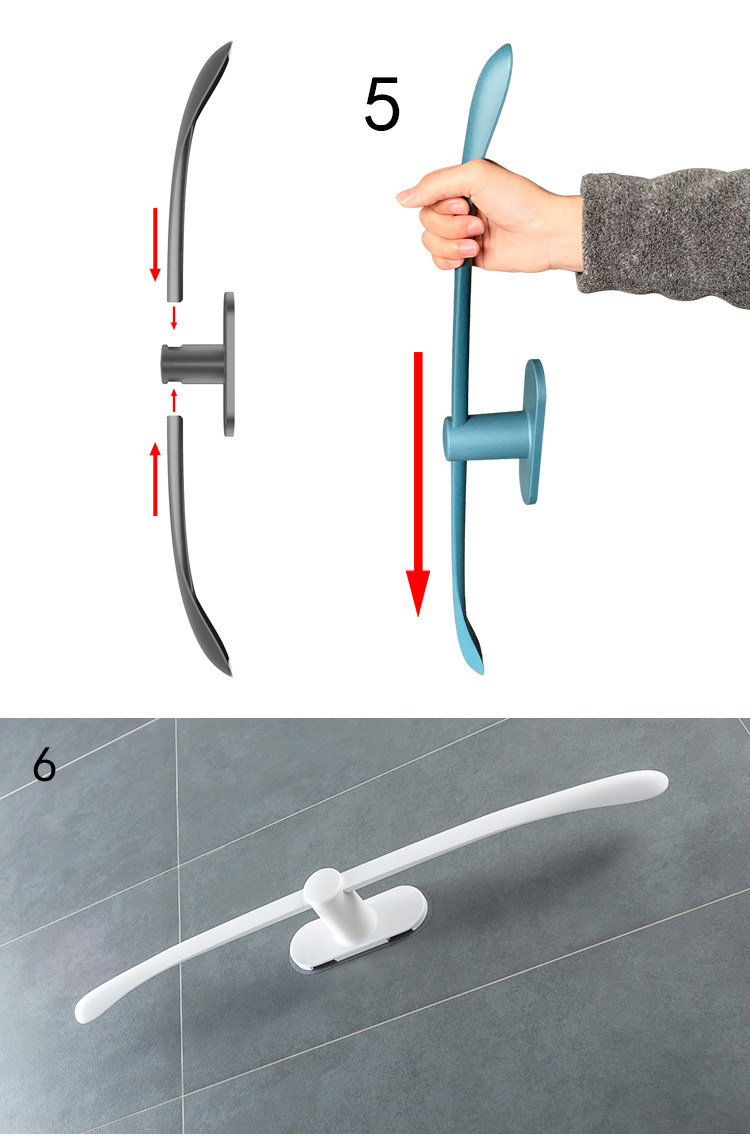 5

6