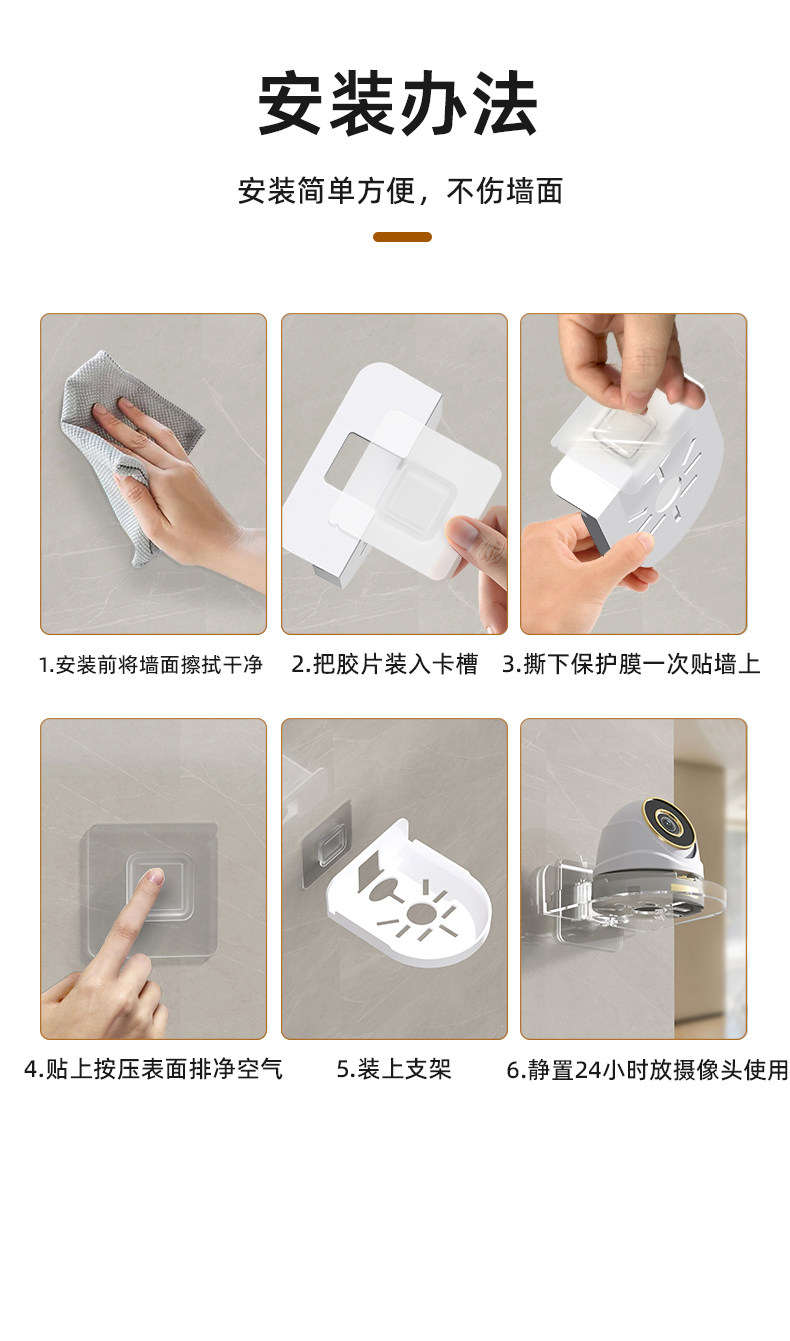 安装办法

安装简单方便，不伤墙面

1.安装前将墙面擦拭干净

2.把胶片装入卡槽

3.撕下保护膜一次贴墙上

4.贴上按压表面排净空气

5.装上支架

6.静置24小时放摄像头使用