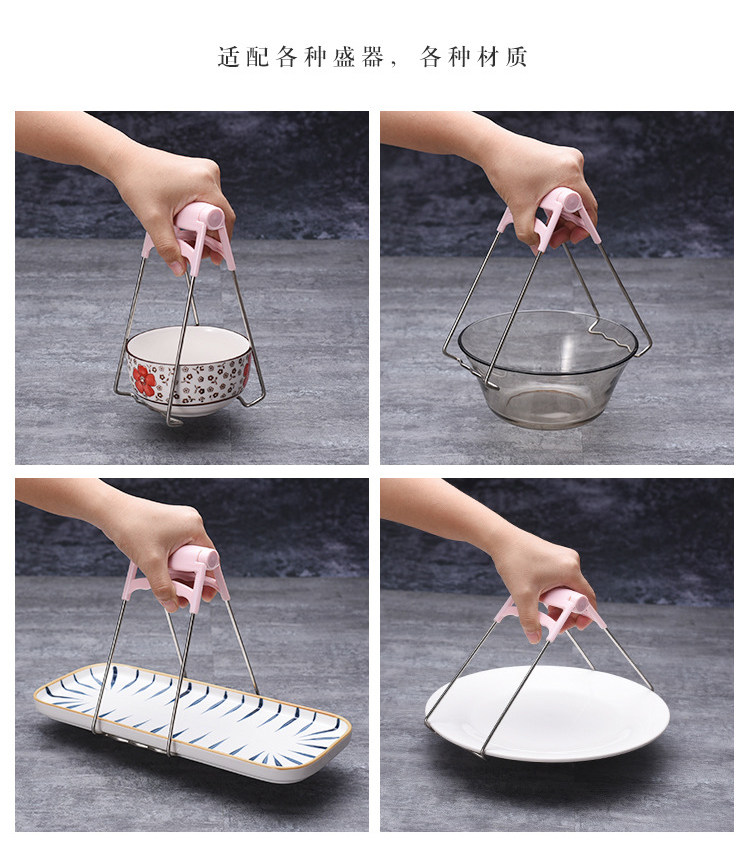 适配各种盛器，各种材质