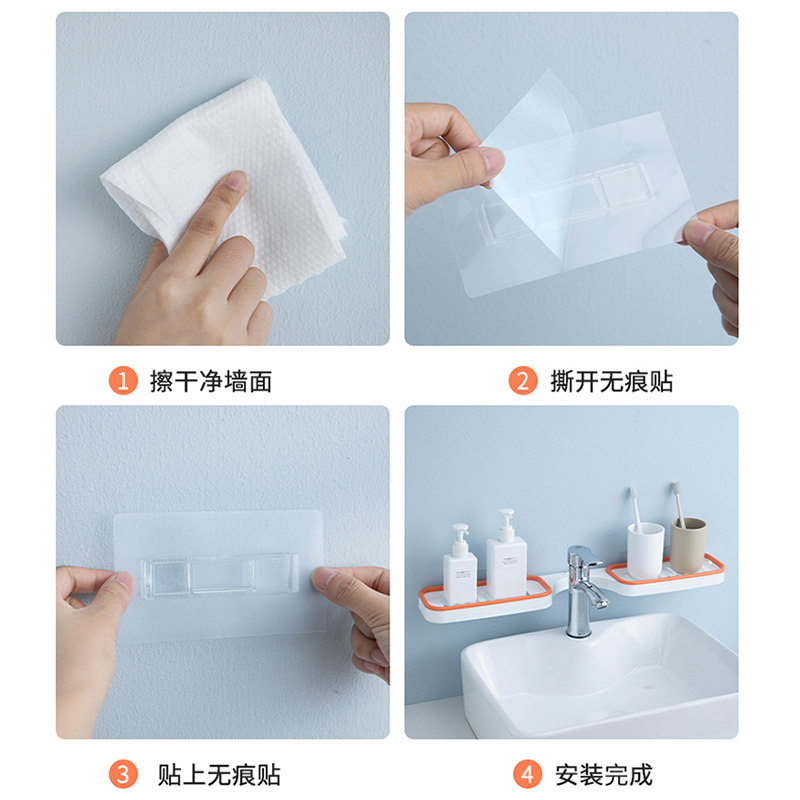 1 擦干净墙面

2 撕开无痕贴

3 贴上无痕贴

4 安装完成