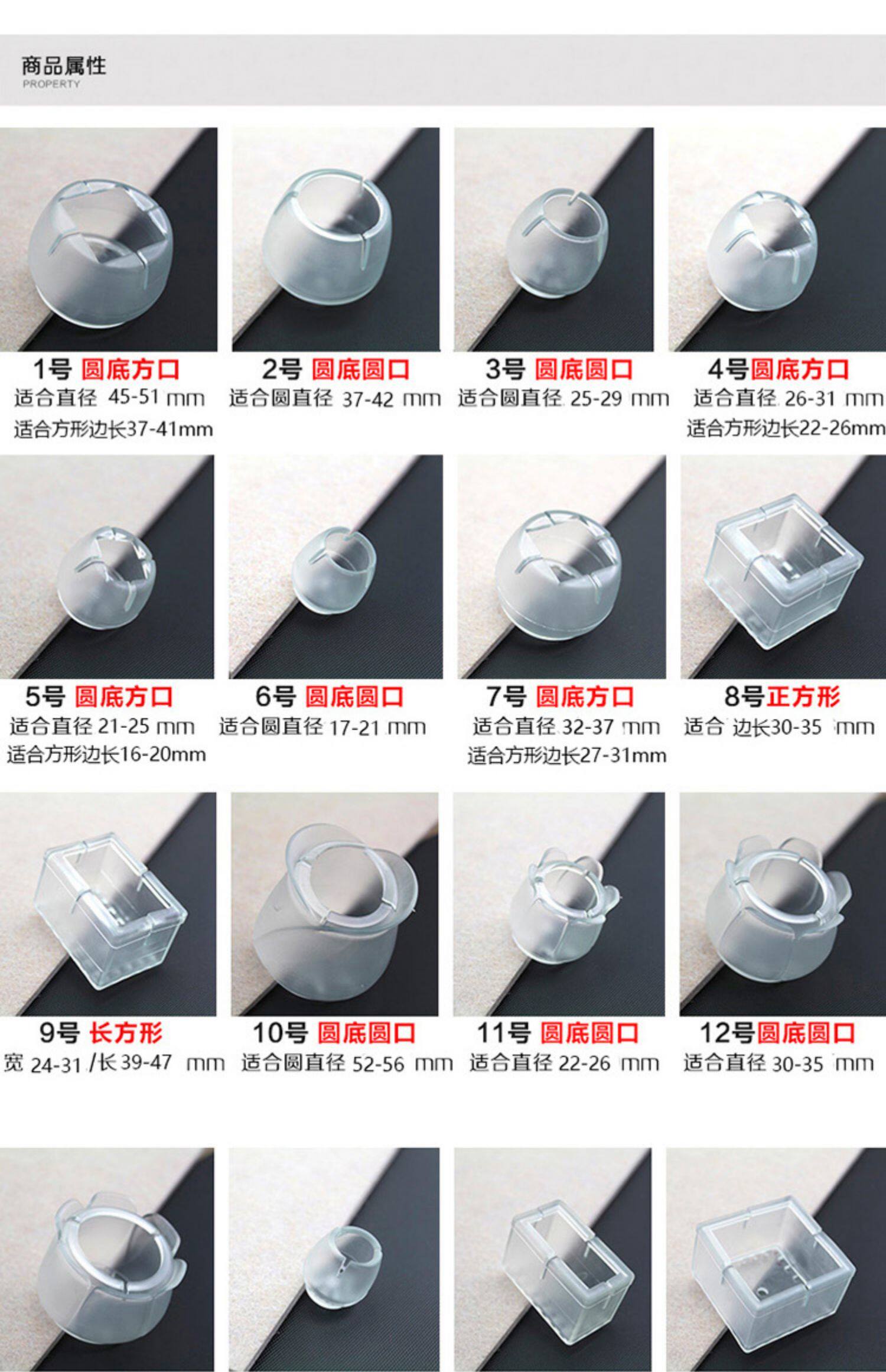 商品属性
PROPERTY

1号 圆底方口
适合直径 45-51 mm
适合方形边长37-41mm

2号 圆底圆口
适合圆直径 37-42 mm

3号 圆底圆口
适合圆直径 25-29 mm

4号圆底方口
适合直径 26-31 mm
适合方形边长22-26mm

5号 圆底方口
适合直径 21-25 mm
适合方形边长16-20mm

6号 圆底圆口
适合圆直径 17-21 mm

7号 圆底方口
适合直径 32-37 mm
适合方形边长27-31mm

8号正方形
适合 边长30-35 mm

9号 长方形
宽 24-31 /长 39-47 mm

10号 圆底圆口
适合圆直径 52-56 mm

11号 圆底圆口
适合直径 22-26 mm

12号圆底圆口
适合直径 30-35 mm