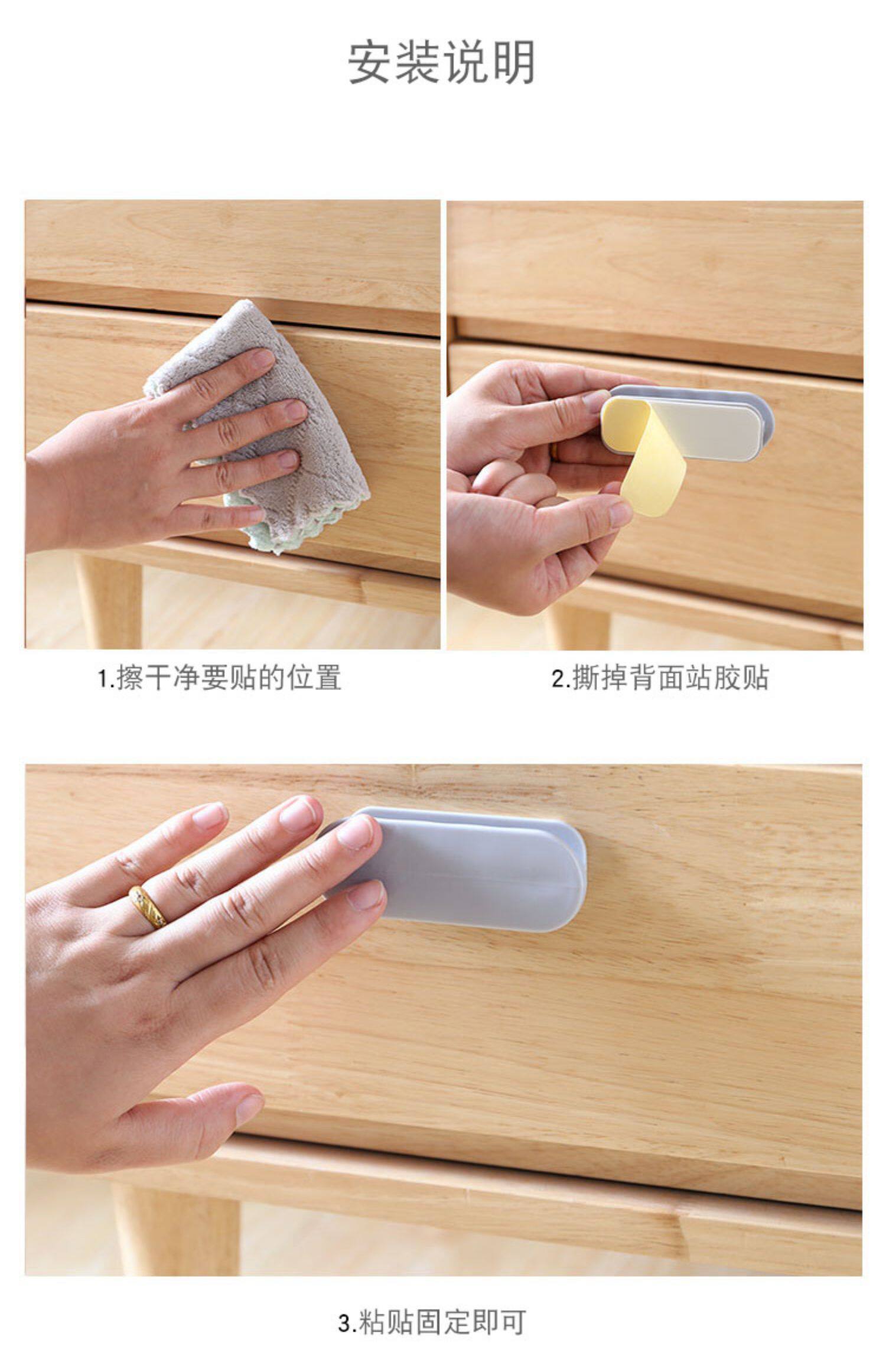 安装说明

1.擦干净要贴的位置

2.撕掉背面站胶贴

3.粘贴固定即可