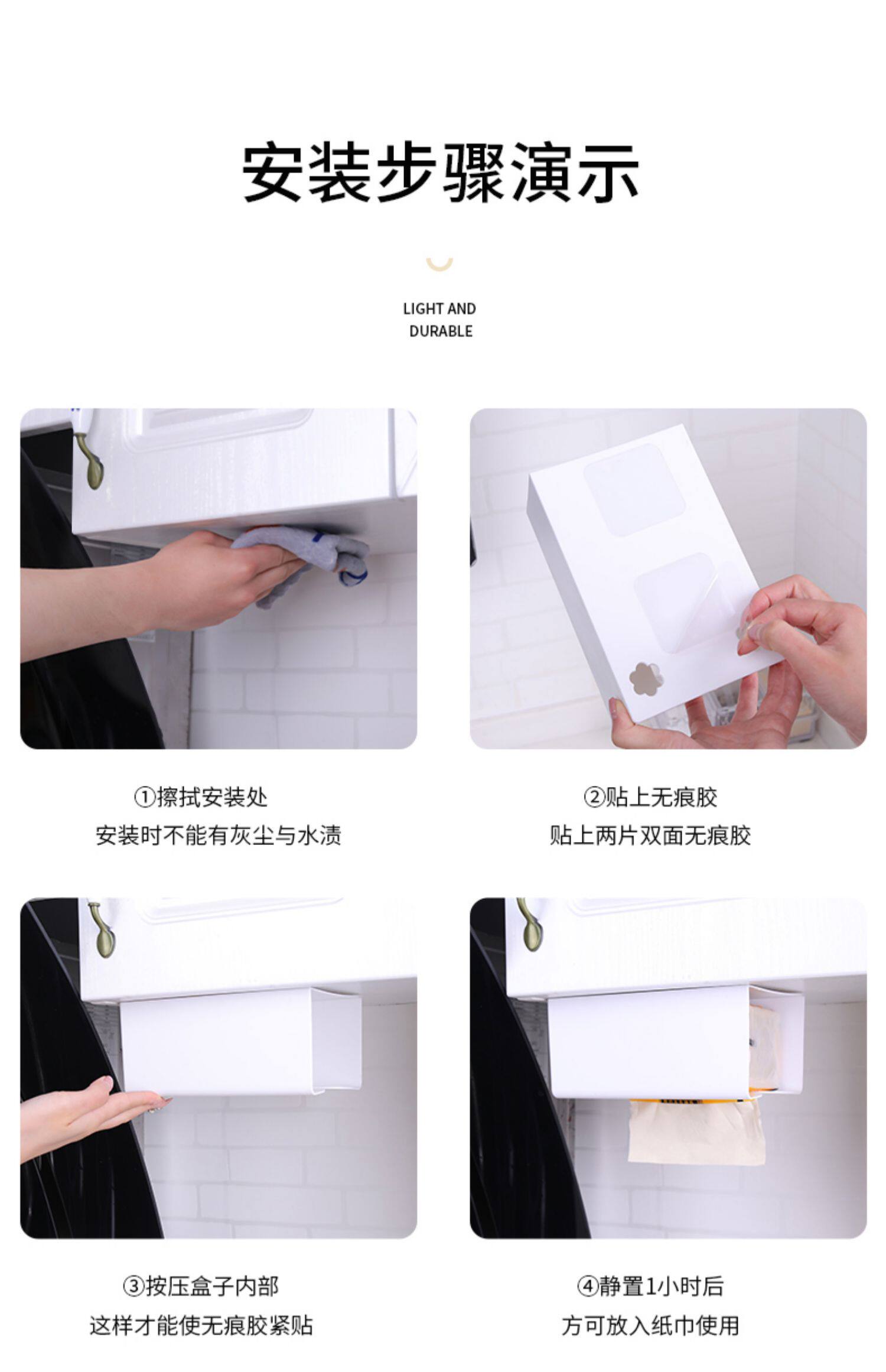 安装步骤演示

LIGHT AND
DURABLE

①擦拭安装处
安装时不能有灰尘与水渍

②贴上无痕胶
贴上两片双面无痕胶

③按压盒子内部
这样才能使无痕胶紧贴

④静置1小时后
方可放入纸巾使用