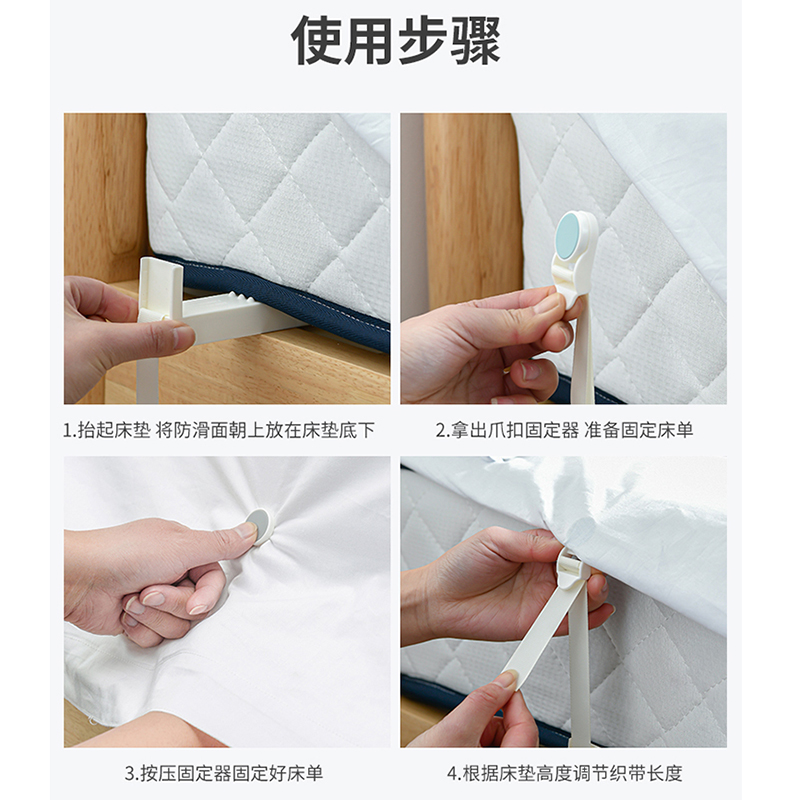 使用步骤

1.抬起床垫 将防滑面朝上放在床垫底下

2.拿出爪扣固定器 准备固定床单

3.按压固定器固定好床单

4.根据床垫高度调节织带长度