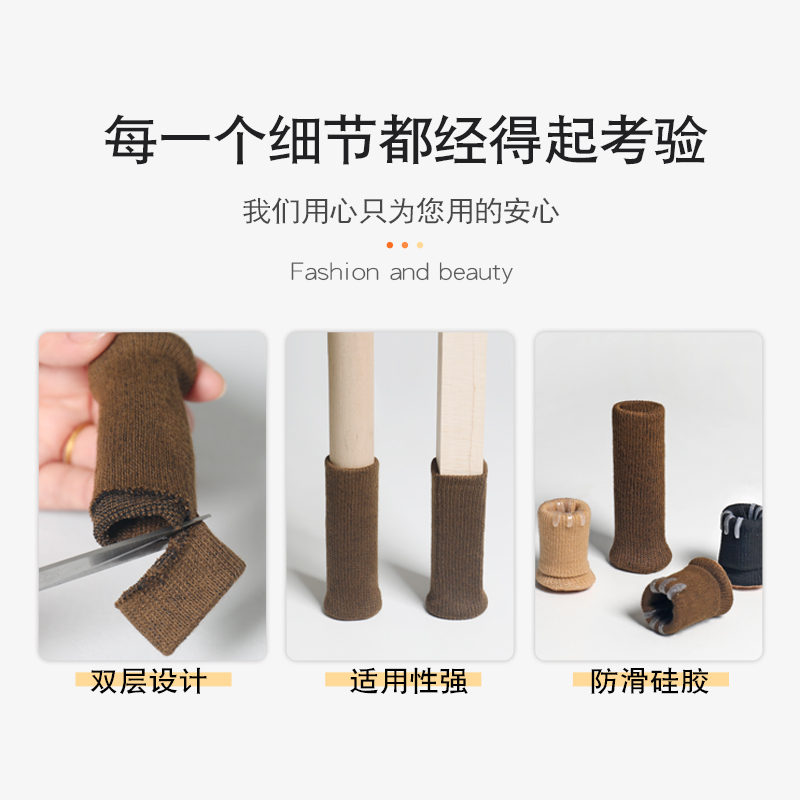 每一个细节都经得起考验

我们用心只为您用的安心

Fashion and beauty

双层设计

适用性强

防滑硅胶