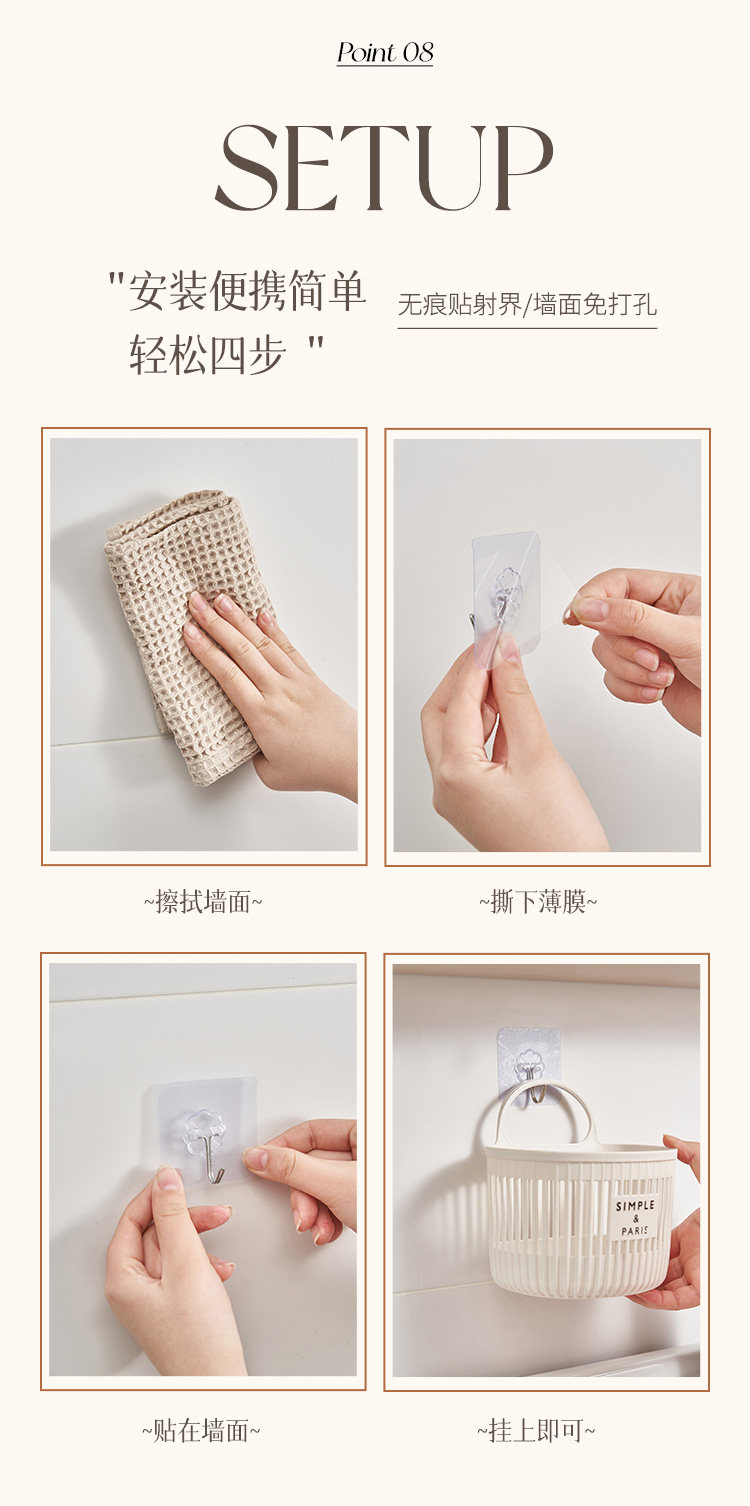 Point 08

SETUP

"安装便携简单
轻松四步 "

无痕贴射界/墙面免打孔

~擦拭墙面~

~撕下薄膜~

~贴在墙面~

SIMPLE
&
PARIS

~挂上即可~