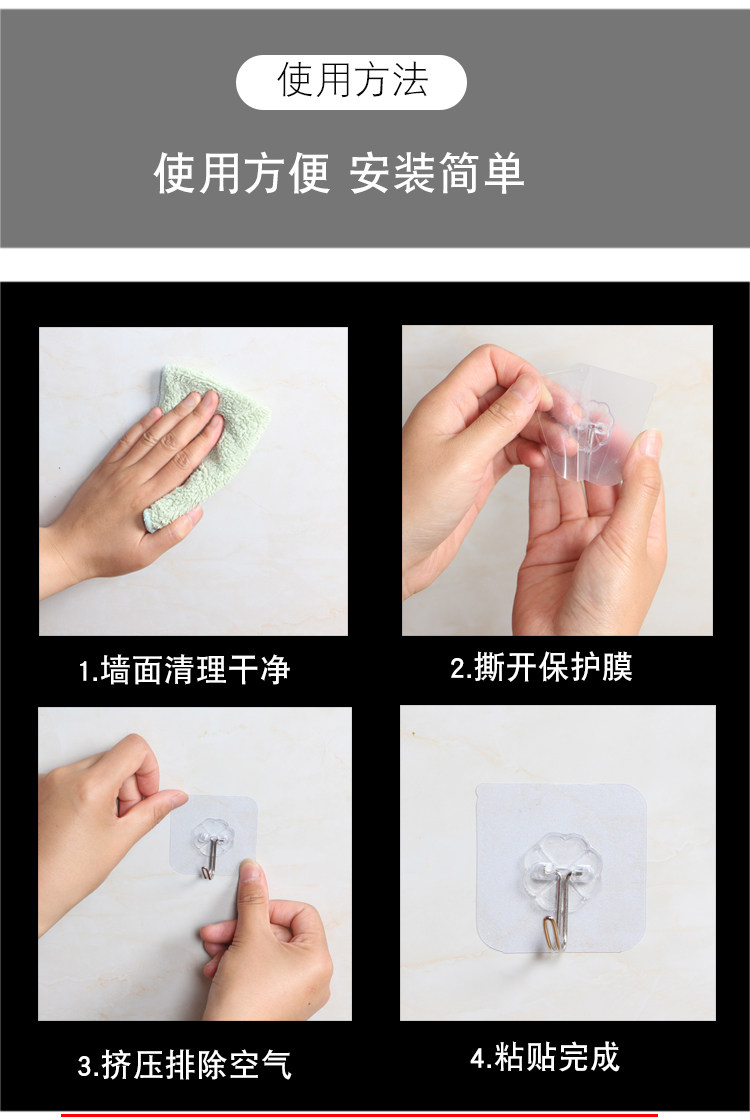 使用方法

使用方便 安装简单

1.墙面清理干净

2.撕开保护膜

3.挤压排除空气

4.粘贴完成