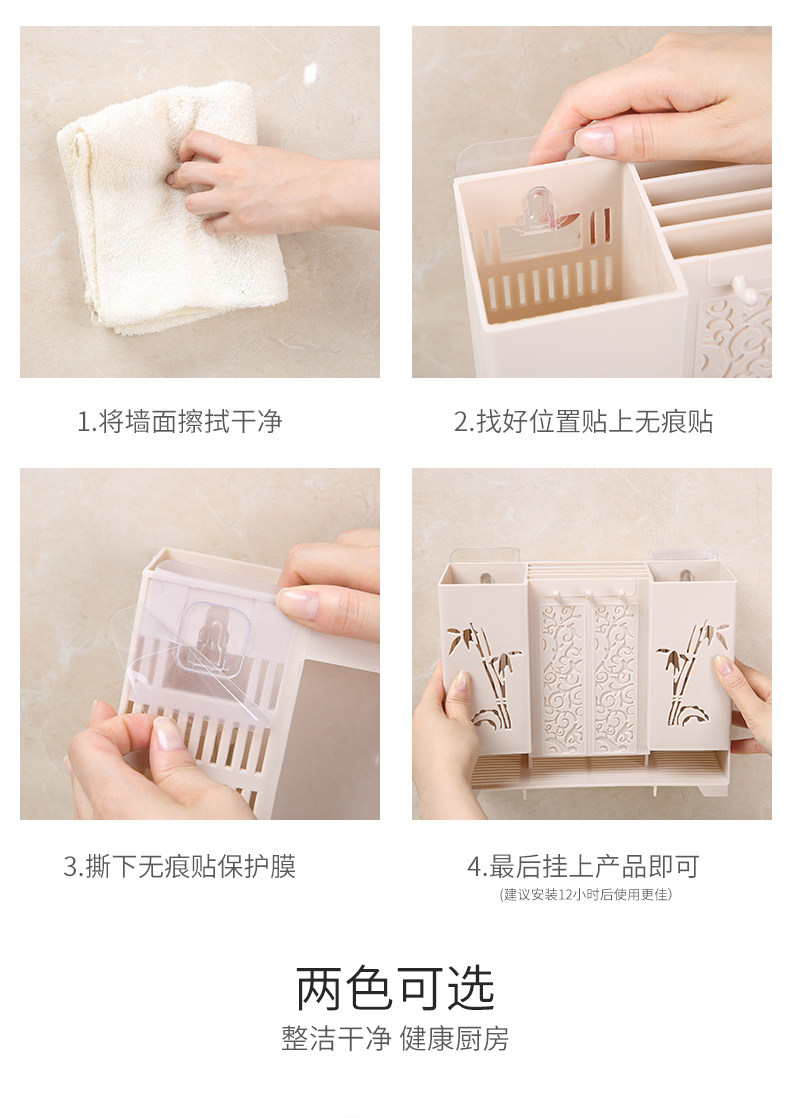 1.将墙面擦拭干净

2.找好位置贴上无痕贴

3.撕下无痕贴保护膜

4.最后挂上产品即可
(建议安装12小时后使用更佳)

两色可选
整洁干净 健康厨房