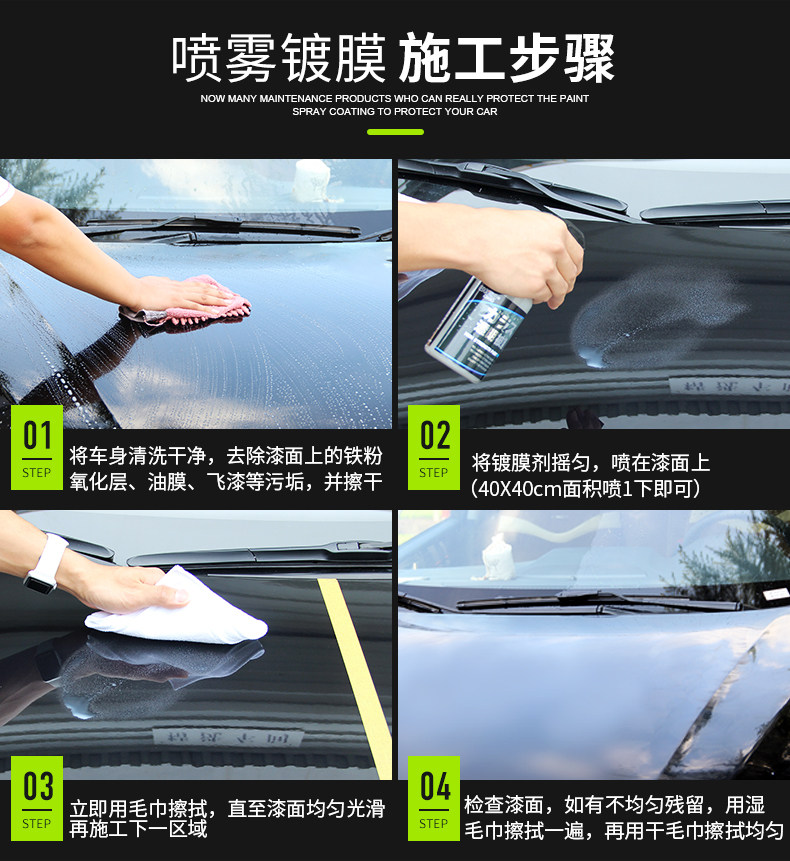 喷雾镀膜 施工步骤

NOW MANY MAINTENANCE PRODUCTS WHO CAN REALLY PROTECT THE PAINT SPRAY COATING TO PROTECT YOUR CAR

01 STEP

将车身清洗干净，去除漆面上的铁粉氧化层、油膜、飞漆等污垢，并擦干

02 STEP

将镀膜剂摇匀，喷在漆面上（40X40cm面积喷1下即可）

03 STEP

立即用毛巾擦拭，直至漆面均匀光滑再施工下一区域

04 STEP

检查漆面，如有不均匀残留，用湿毛巾擦拭一遍，再用干毛巾擦拭均匀