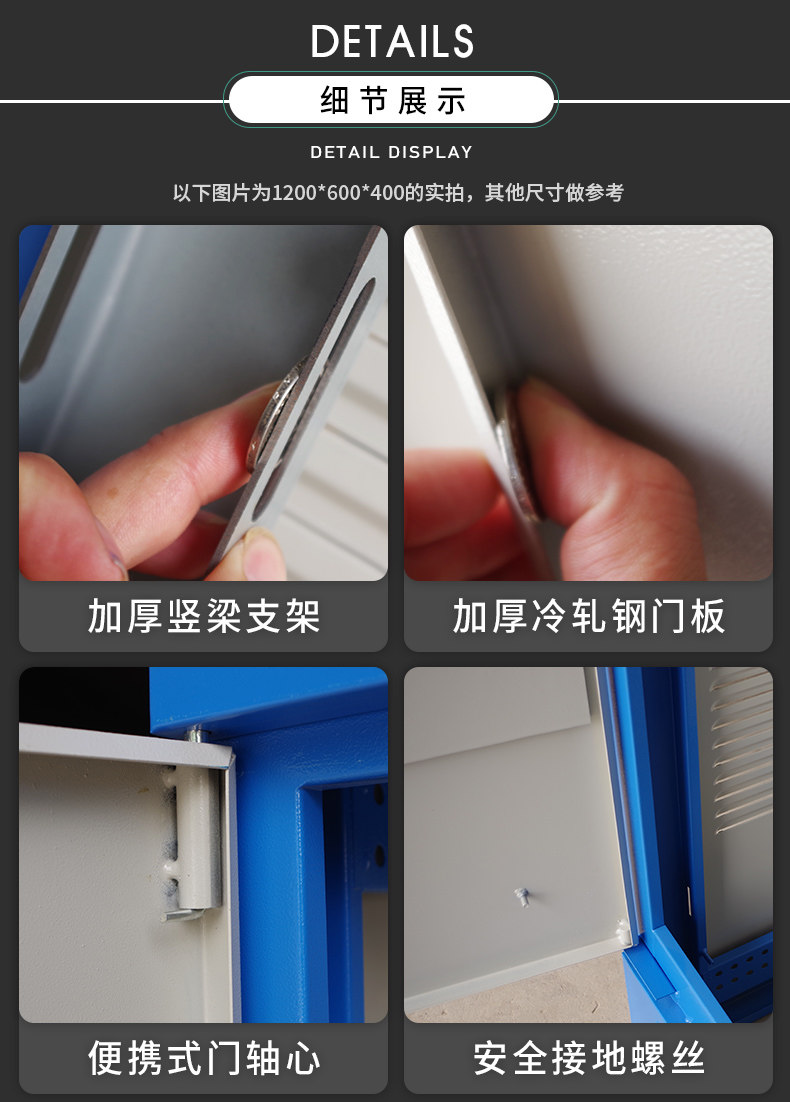 DETAILS

细节展示

DETAIL DISPLAY

以下图片为1200*600*400的实拍，其他尺寸做参考

加厚竖梁支架

加厚冷轧钢门板

便携式门轴心

安全接地螺丝