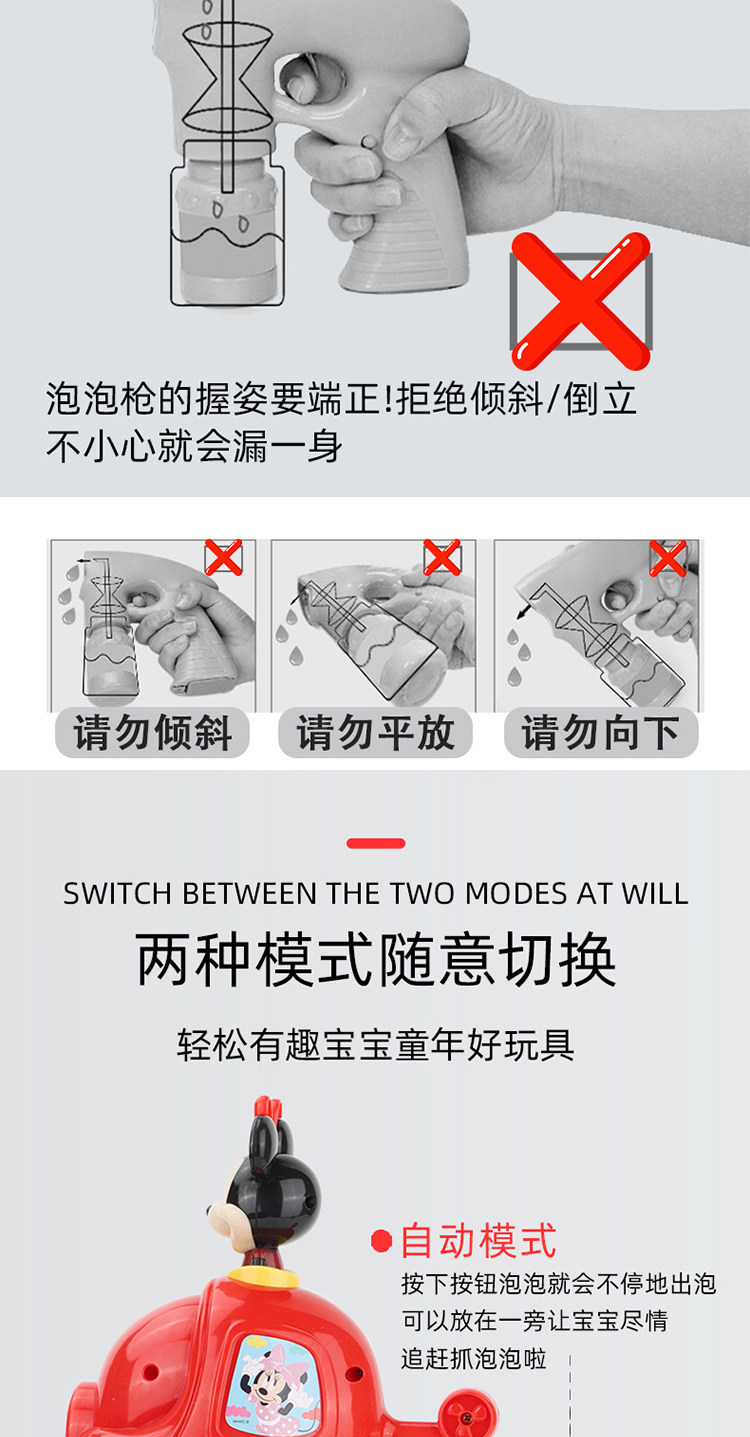 泡泡枪的握姿要端正!拒绝倾斜/倒立
不小心就会漏一身

请勿倾斜

请勿平放

请勿向下

SWITCH BETWEEN THE TWO MODES AT WILL

两种模式随意切换

轻松有趣宝宝童年好玩具

自动模式

按下按钮泡泡就会不停地出泡
可以放在一旁让宝宝尽情
追赶抓泡泡啦