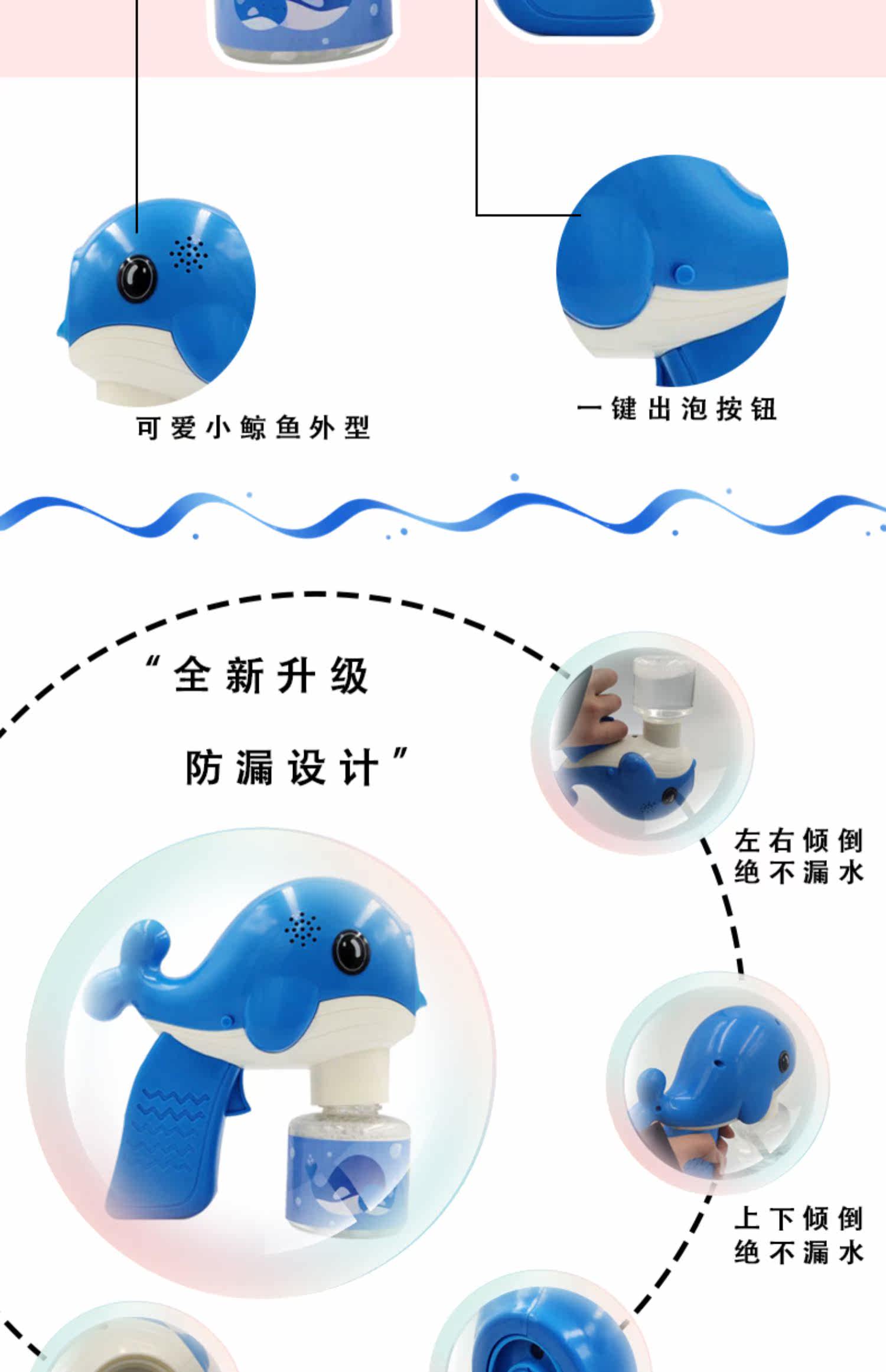 可爱小鲸鱼外型

一键出泡按钮

“全新升级

防漏设计”

左右倾倒
绝不漏水

上下倾倒
绝不漏水