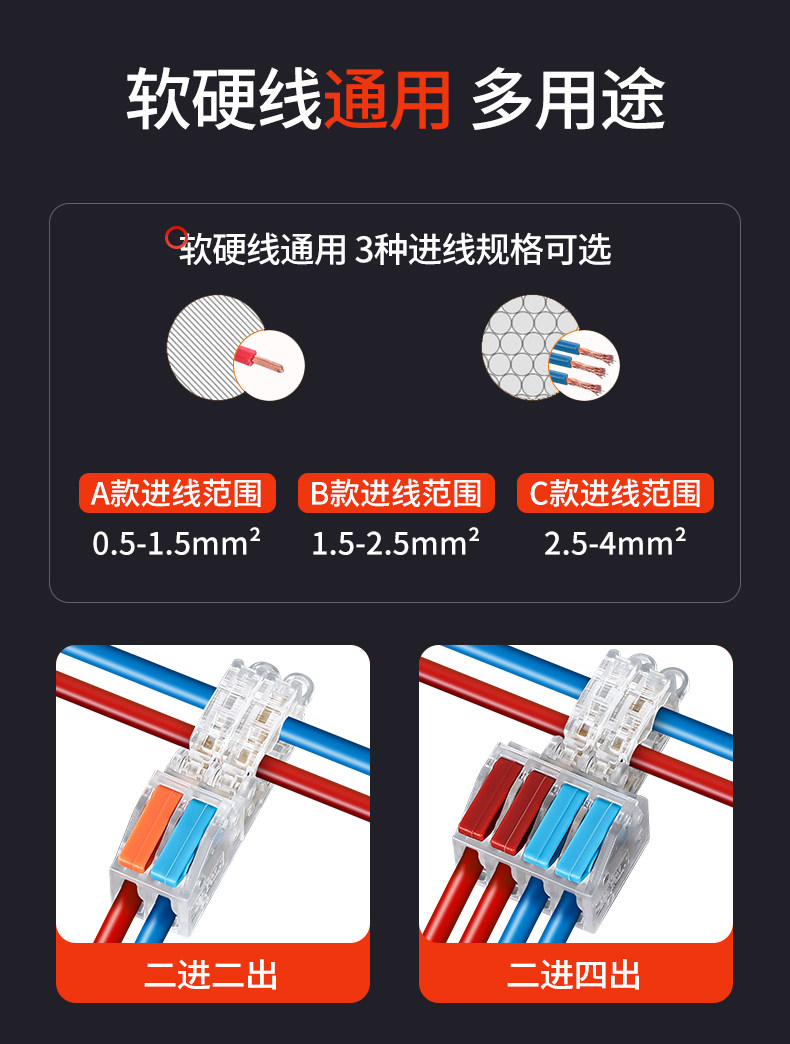 软硬线通用 多用途

软硬线通用 3种进线规格可选

A款进线范围
0.5-1.5mm²

B款进线范围
1.5-2.5mm²

C款进线范围
2.5-4mm²

二进二出

二进四出