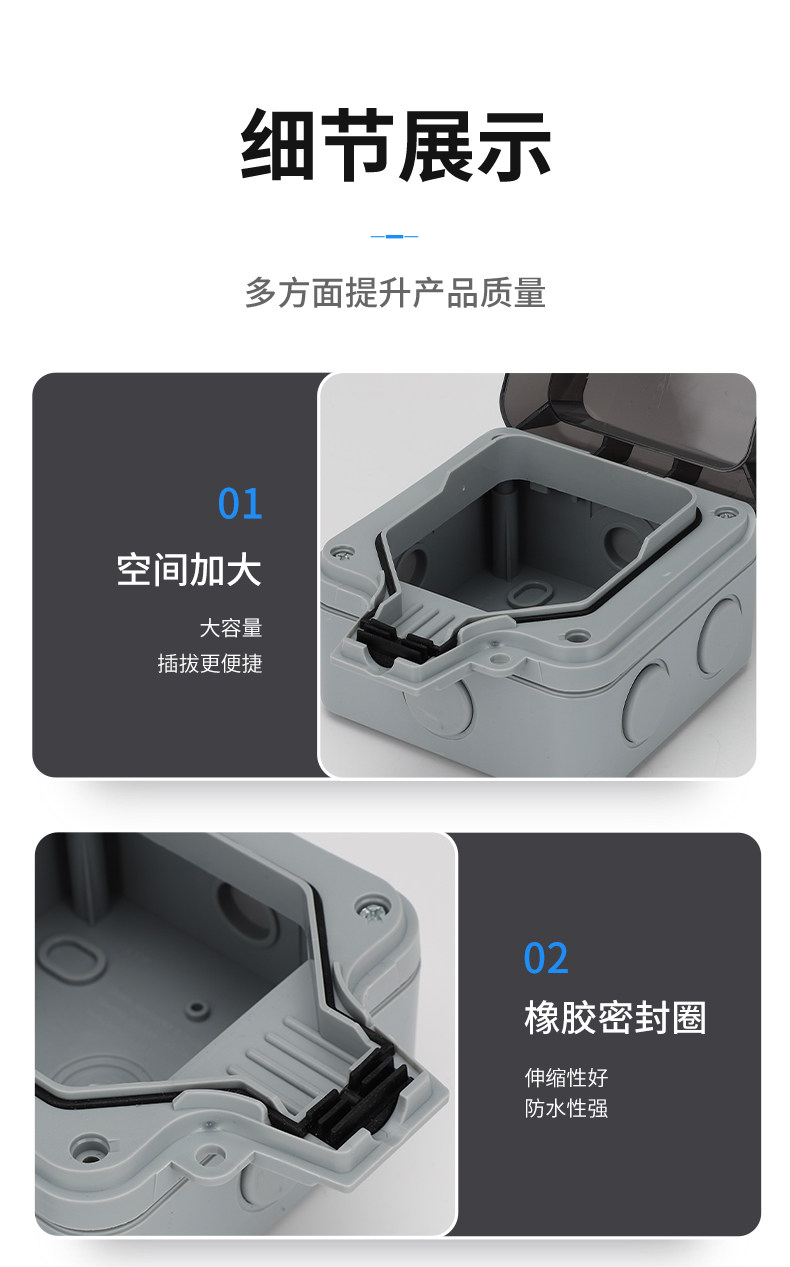 细节展示

多方面提升产品质量

01

空间加大

大容量
插拔更便捷

02

橡胶密封圈

伸缩性好
防水性强