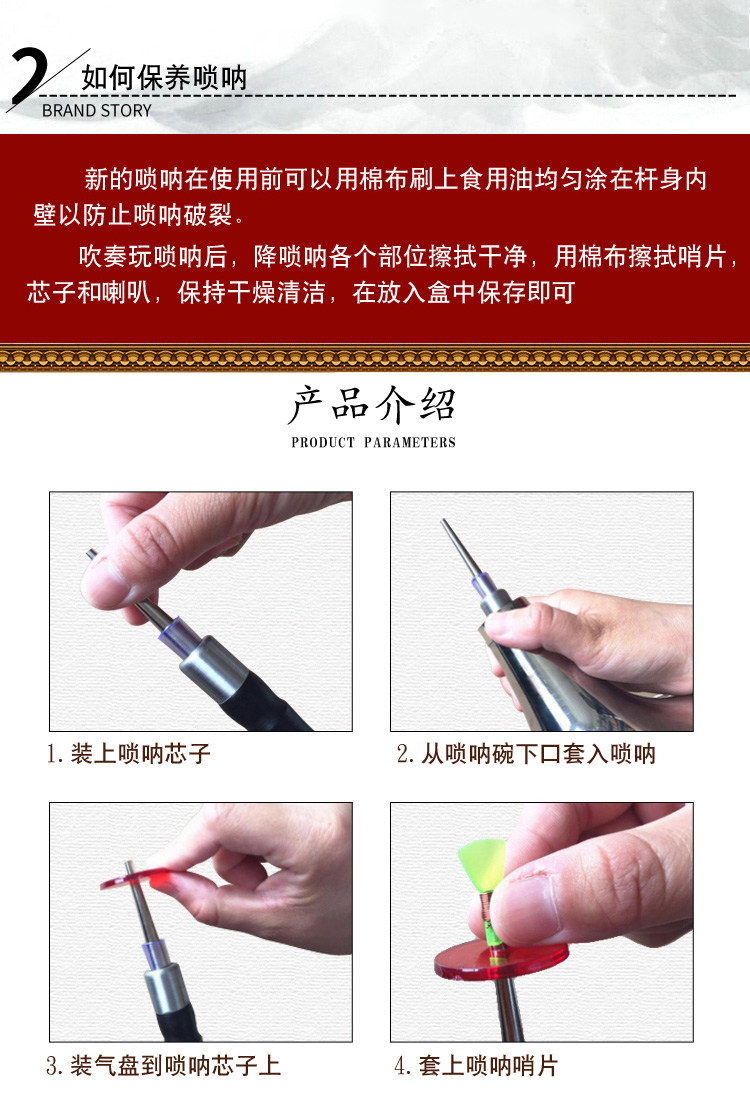 2 如何保养唢呐
BRAND STORY

新的唢呐在使用前可以用棉布刷上食用油均匀涂在杆身内壁以防止唢呐破裂。

吹奏玩唢呐后，降唢呐各个部位擦拭干净，用棉布擦拭哨片，芯子和喇叭，保持干燥清洁，在放入盒中保存即可

产品介绍
PRODUCT PARAMETERS

1. 装上唢呐芯子

2. 从唢呐碗下口套入唢呐

3. 装气盘到唢呐芯子上

4. 套上唢呐哨片