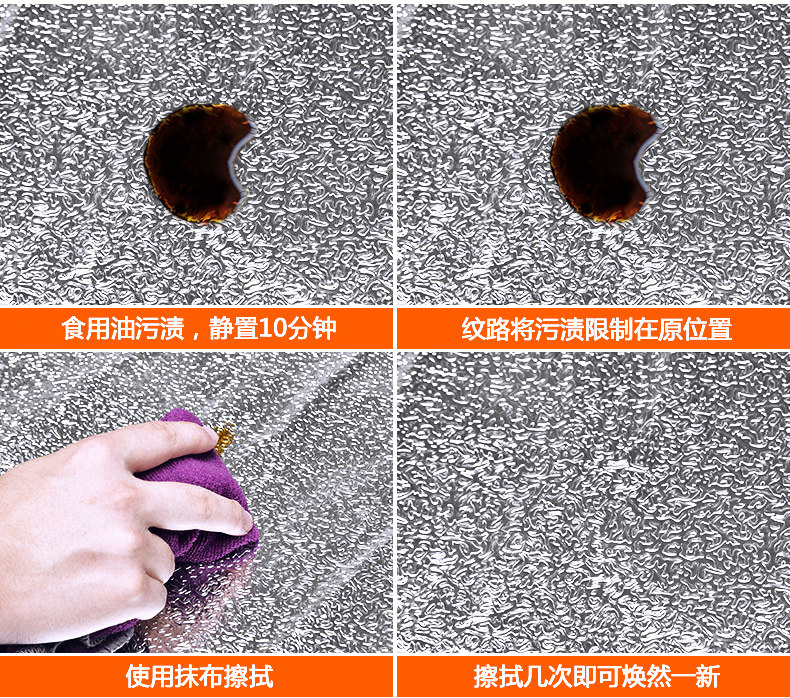 食用油污渍，静置10分钟

纹路将污渍限制在原位置

使用抹布擦拭

擦拭几次即可焕然一新