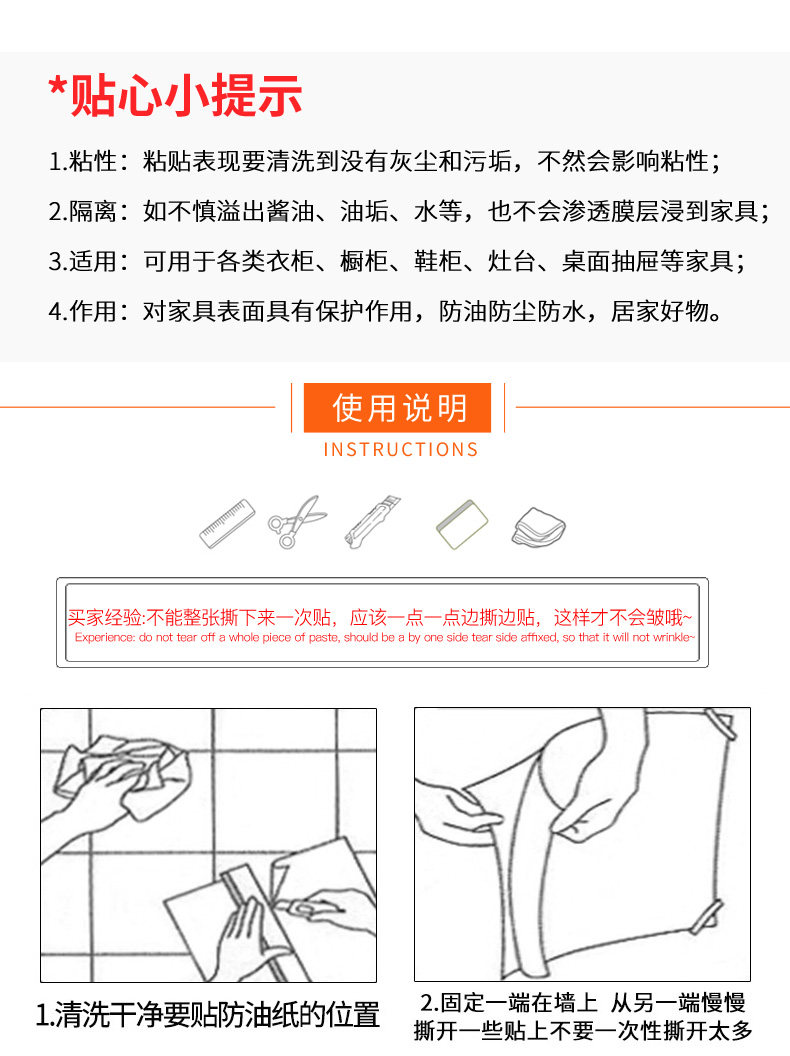 *贴心小提示

1.粘性：粘贴表现要清洗到没有灰尘和污垢，不然会影响粘性；

2.隔离：如不慎溢出酱油、油垢、水等，也不会渗透膜层浸到家具；

3.适用：可用于各类衣柜、橱柜、鞋柜、灶台、桌面抽屉等家具；

4.作用：对家具表面具有保护作用，防油防尘防水，居家好物。

使用说明

INSTRUCTIONS

买家经验:不能整张撕下来一次贴，应该一点一点边撕边贴，这样才不会皱哦~
Experience: do not tear off a whole piece of paste, should be a by one side tear side affixed, so that it will not wrinkle~

1.清洗干净要贴防油纸的位置

2.固定一端在墙上 从另一端慢慢撕开一些贴上不要一次性撕开太多