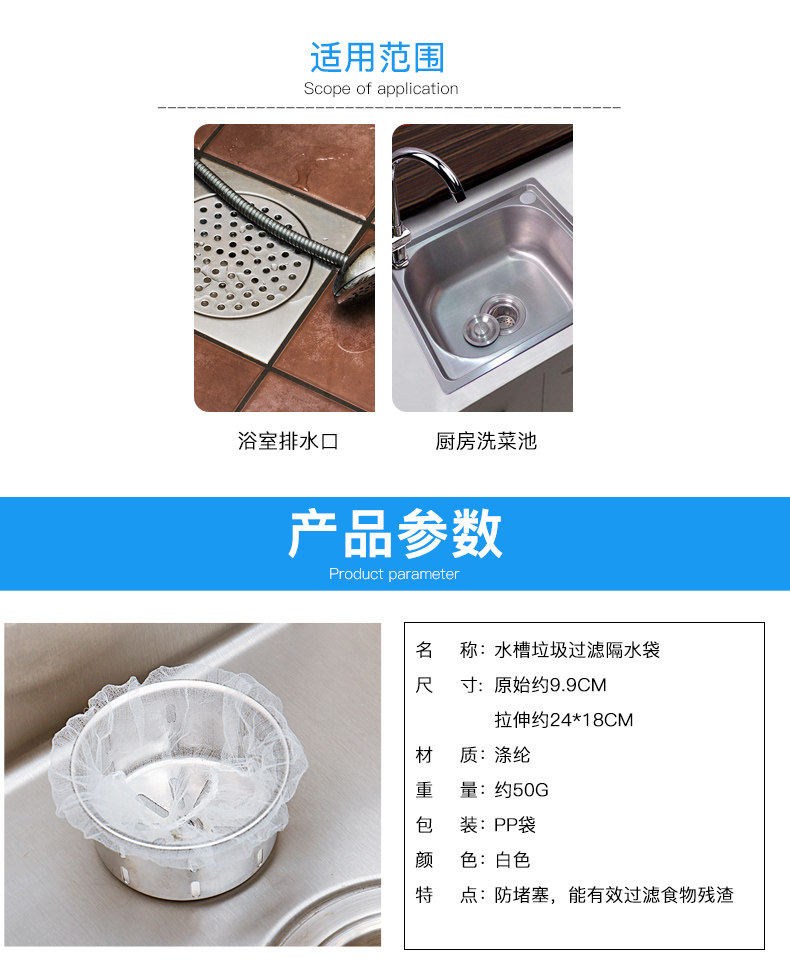 适用范围
Scope of application

浴室排水口

厨房洗菜池

产品参数
Product parameter

名 称：水槽垃圾过滤隔水袋
尺 寸：原始约9.9CM
拉伸约24*18CM
材 质：涤纶
重 量：约50G
包 装：PP袋
颜 色：白色
特 点：防堵塞，能有效过滤食物残渣