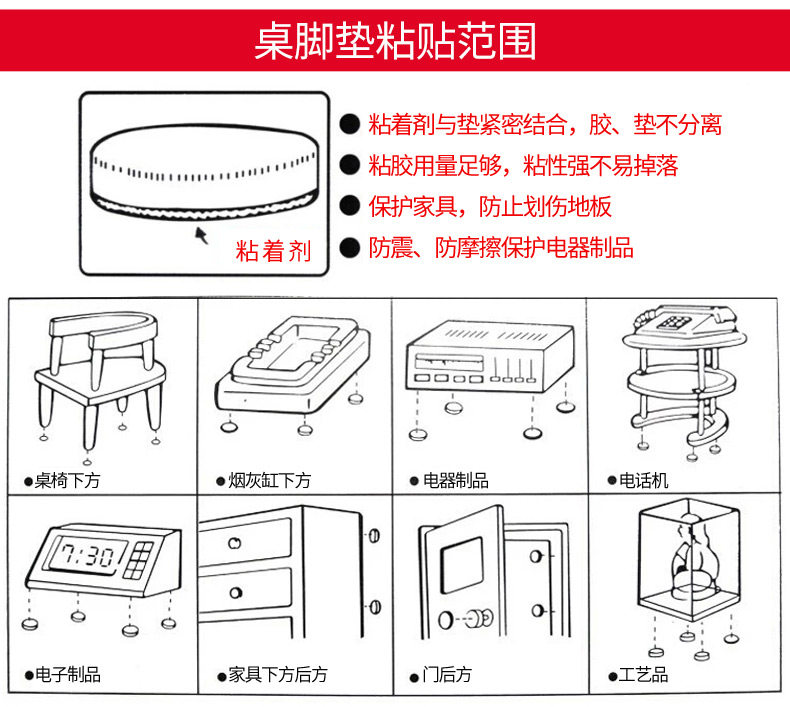 桌脚垫粘贴范围

粘着剂

● 粘着剂与垫紧密结合，胶、垫不分离
● 粘胶用量足够，粘性强不易掉落
● 保护家具，防止划伤地板
● 防震、防摩擦保护电器制品

●桌椅下方
●烟灰缸下方
●电器制品
●电话机

7:30
●电子制品
●家具下方后方
●门后方
●工艺品