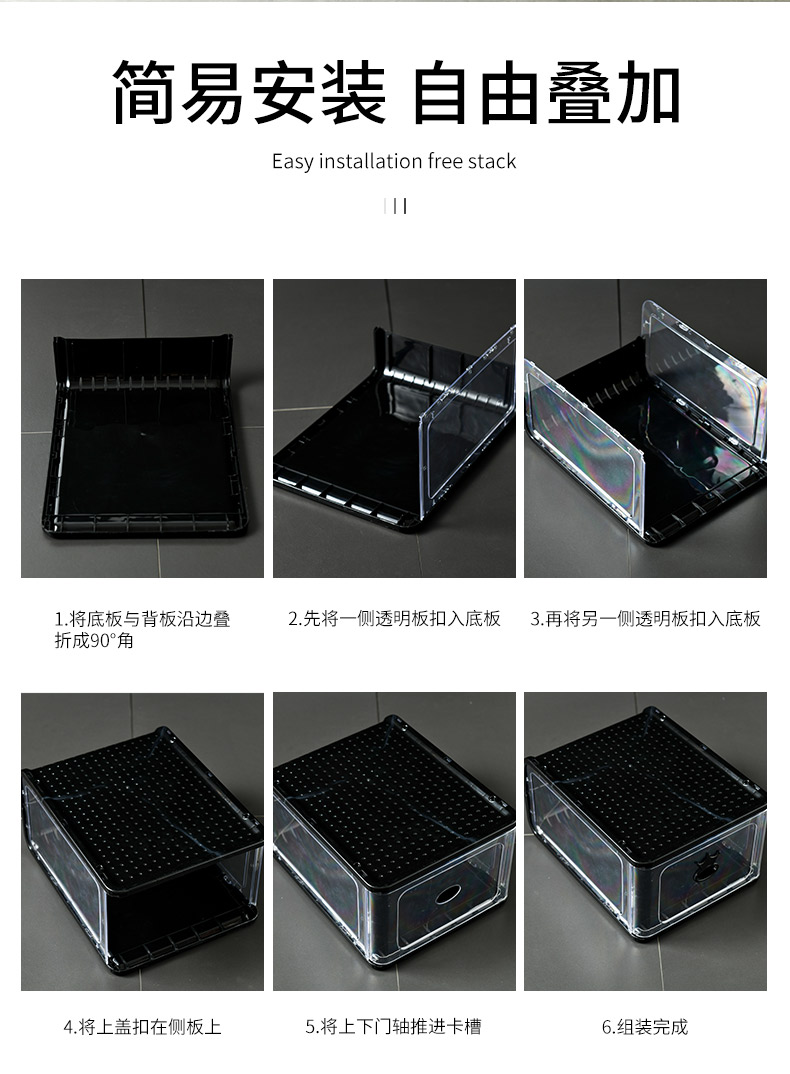 简易安装 自由叠加

Easy installation free stack

1.将底板与背板沿边叠折成90°角

2.先将一侧透明板扣入底板

3.再将另一侧透明板扣入底板

4.将上盖扣在侧板上

5.将上下门轴推进卡槽

6.组装完成