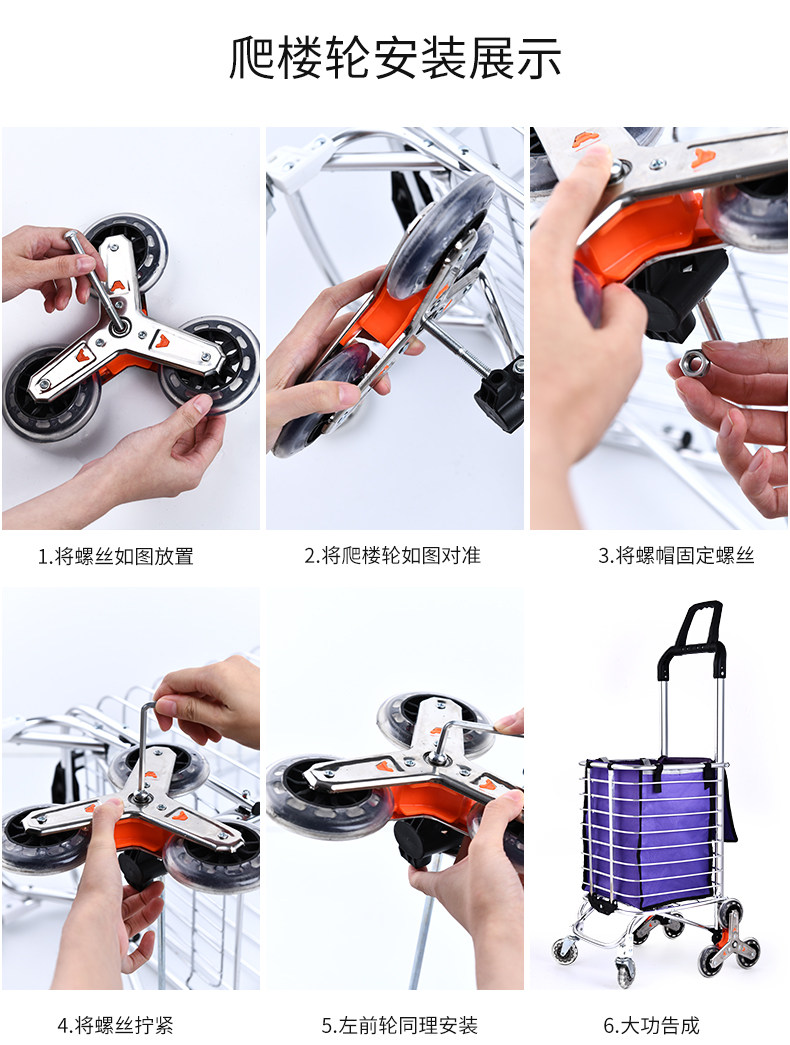 爬楼轮安装展示

1.将螺丝如图放置

2.将爬楼轮如图对准

3.将螺帽固定螺丝

4.将螺丝拧紧

5.左前轮同理安装

6.大功告成