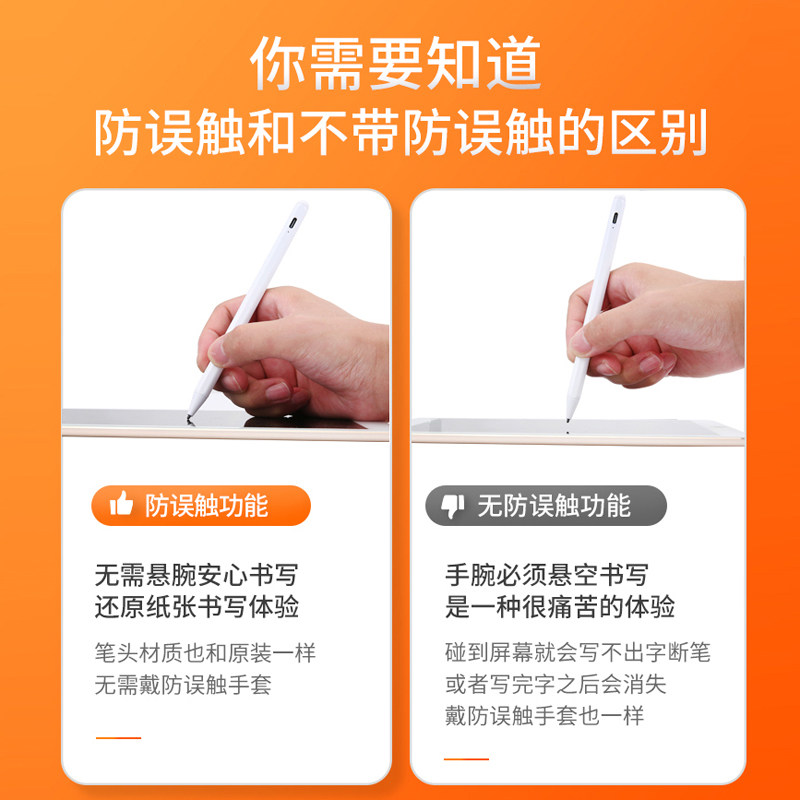 你需要知道
防误触和不带防误触的区别

防误触功能

无需悬腕安心书写
还原纸张书写体验

笔头材质也和原装一样
无需戴防误触手套

无防误触功能

手腕必须悬空书写
是一种很痛苦的体验

碰到屏幕就会写不出字断笔
或者写完字之后会消失
戴防误触手套也一样