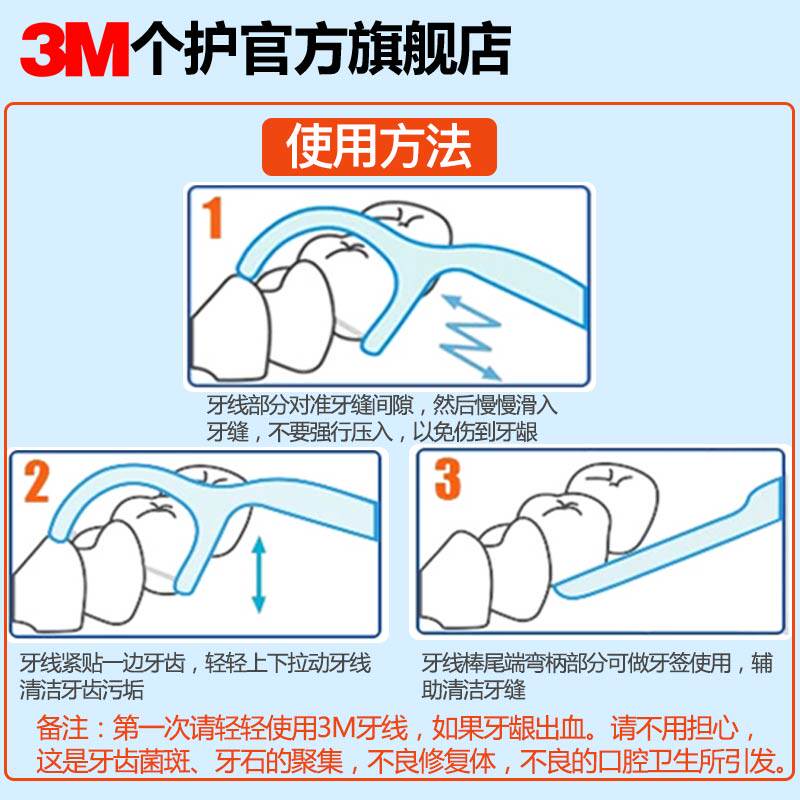 3M个护官方旗舰店

使用方法

1

牙线部分对准牙缝间隙，然后慢慢滑入牙缝，不要强行压入，以免伤到牙龈

2

牙线紧贴一边牙齿，轻轻上下拉动牙线清洁牙齿污垢

3

牙线棒尾端弯柄部分可做牙签使用，辅助清洁牙缝

备注：第一次请轻轻使用3M牙线，如果牙龈出血。请不用担心，这是牙齿菌斑、牙石的聚集，不良修复体，不良的口腔卫生所引发。