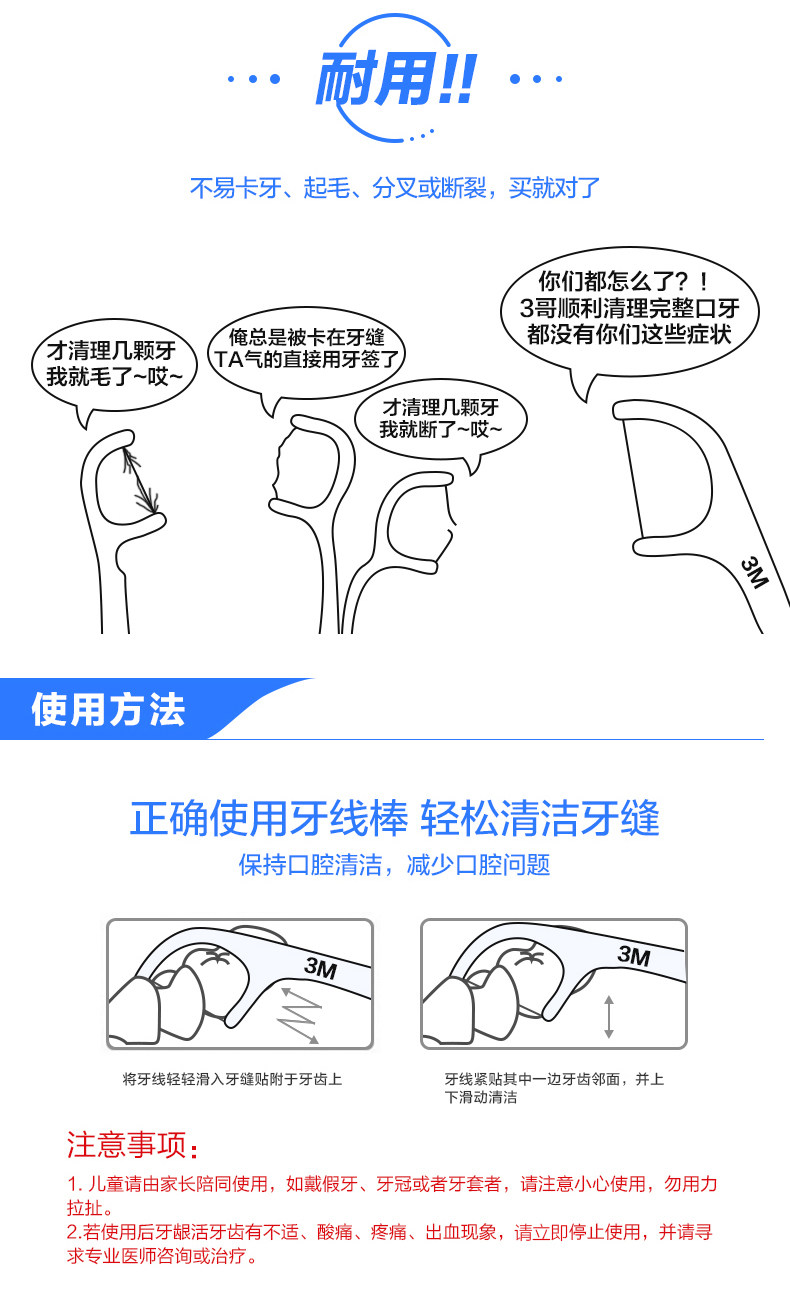 耐用!!

不易卡牙、起毛、分叉或断裂，买就对了

才清理几颗牙
我就毛了~哎~

俺总是被卡在牙缝
TA气的直接用牙签了

才清理几颗牙
我就断了~哎~

你们都怎么了？！
3哥顺利清理完整口牙
都没有你们这些症状

3M

使用方法

正确使用牙线棒 轻松清洁牙缝

保持口腔清洁，减少口腔问题

3M

3M

将牙线轻轻滑入牙缝贴附于牙齿上

牙线紧贴其中一边牙齿邻面，并上下滑动清洁

注意事项：

1. 儿童请由家长陪同使用，如戴假牙、牙冠或者牙套者，请注意小心使用，勿用力拉扯。
2.若使用后牙龈活牙齿有不适、酸痛、疼痛、出血现象，请立即停止使用，并请寻求专业医师咨询或治疗。